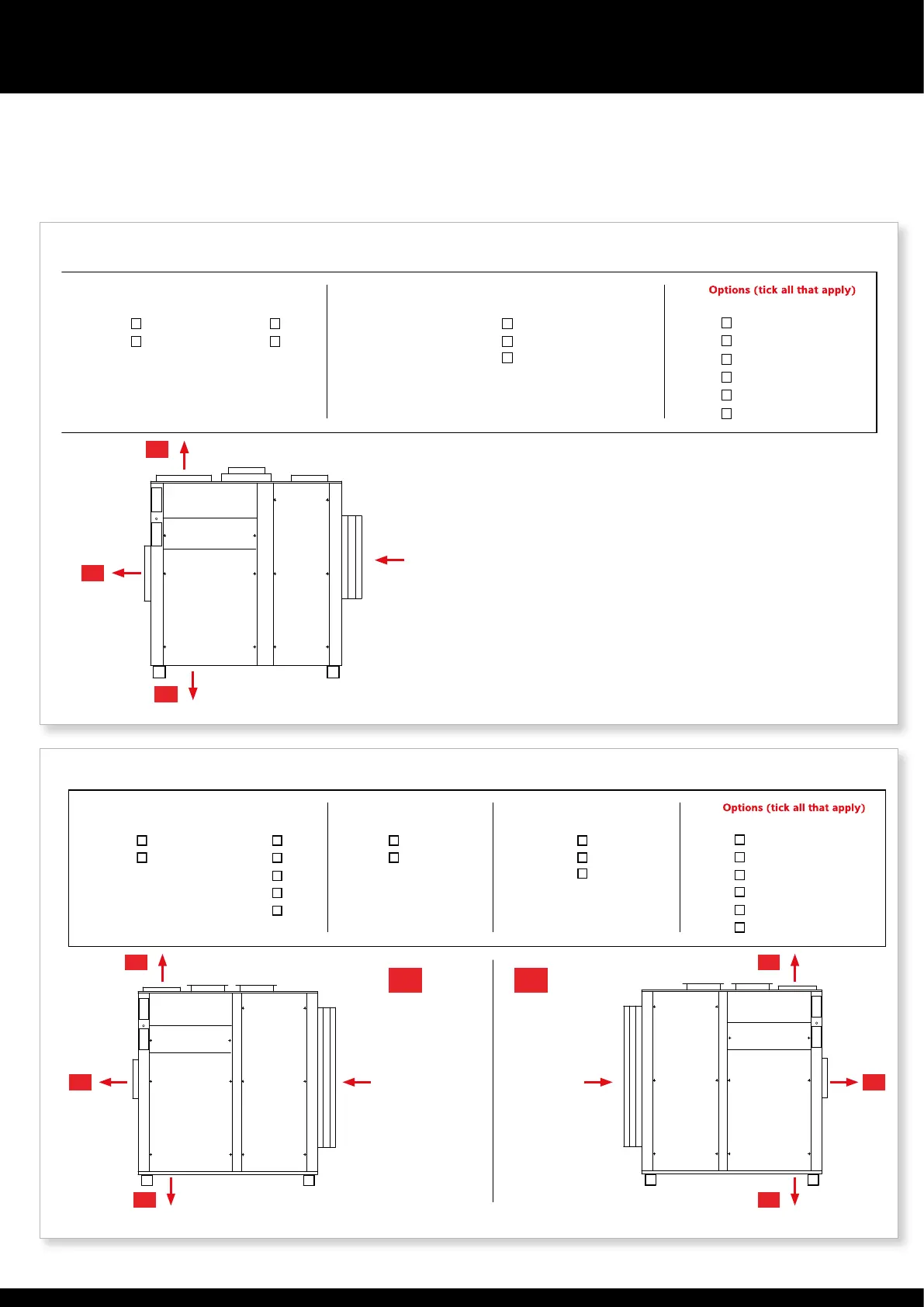 Options (tick all that apply)

Options (tick all that apply)