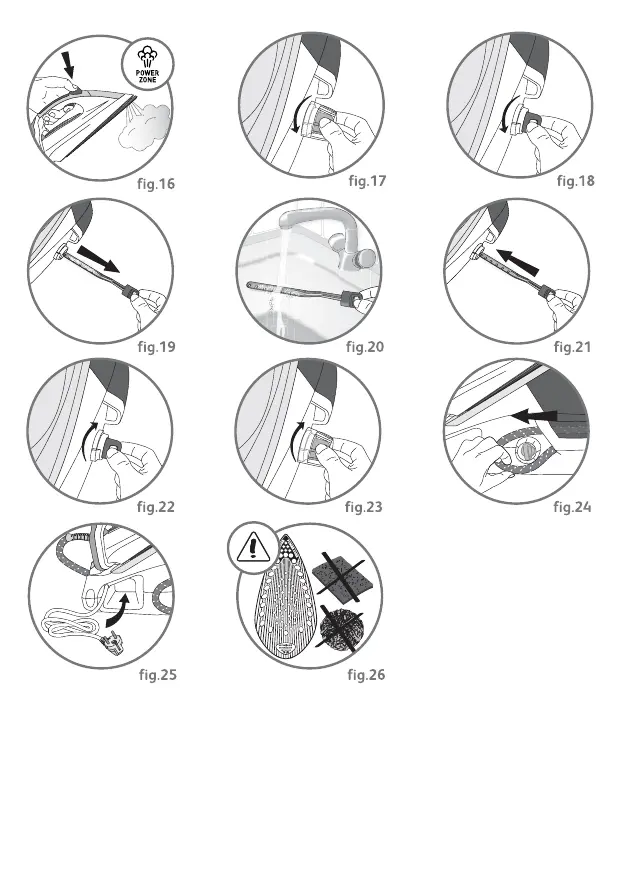 POWER ZONE

fig.16

fig.17

fig.18

fig.19

fig.20

fig.21

fig.22

fig.23

fig.24

fig.25

fig.26