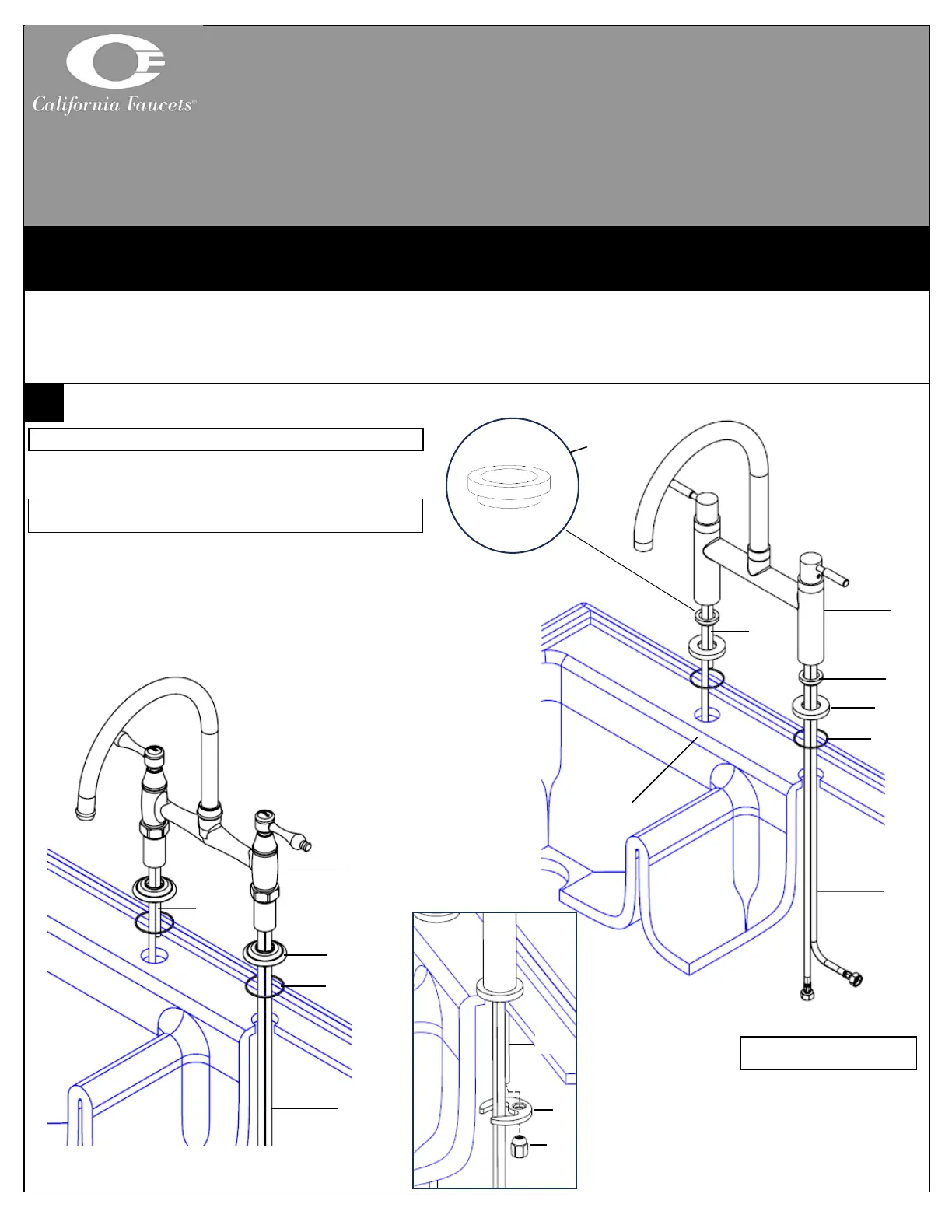 California Faucets®