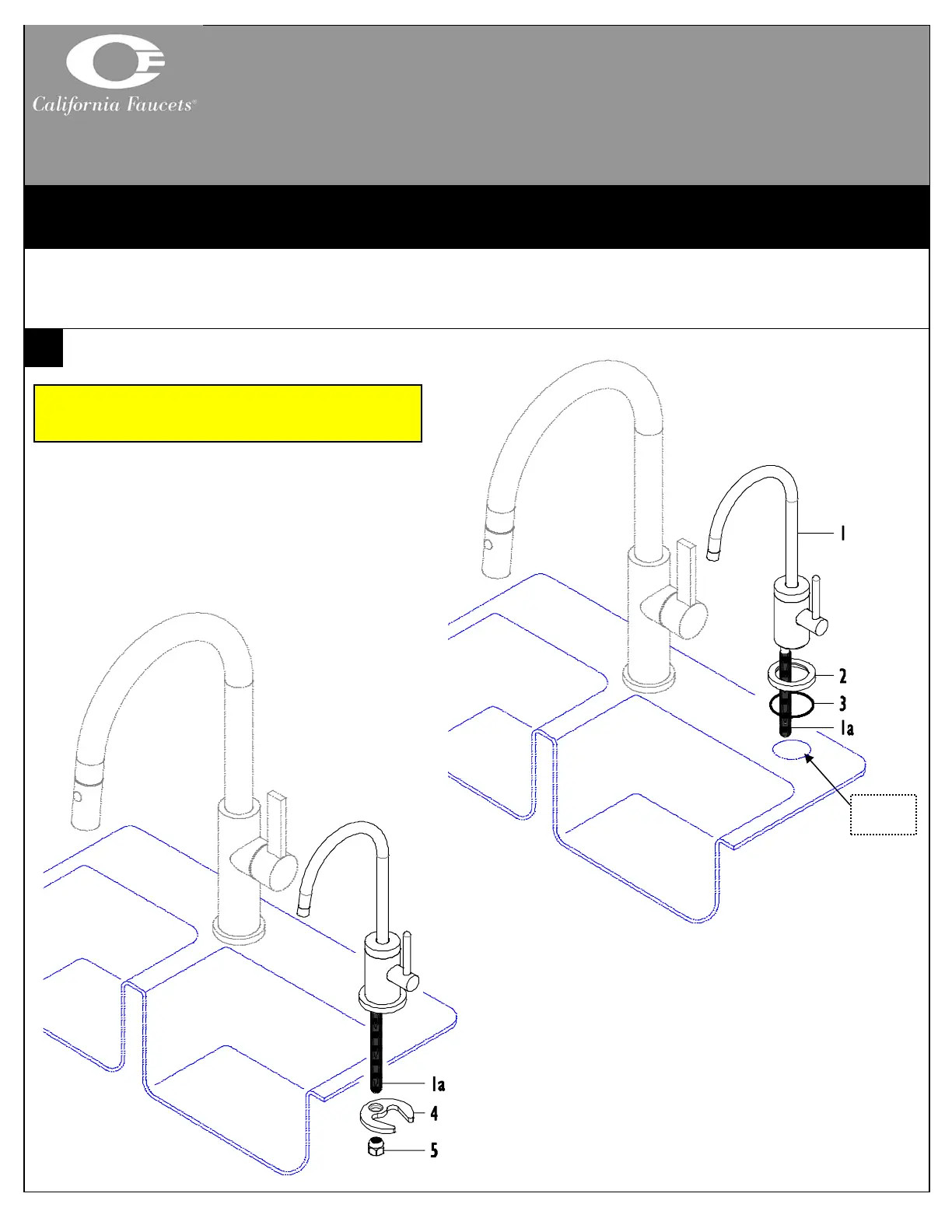 California Faucets®

1

2

3

1a

1a

4

5