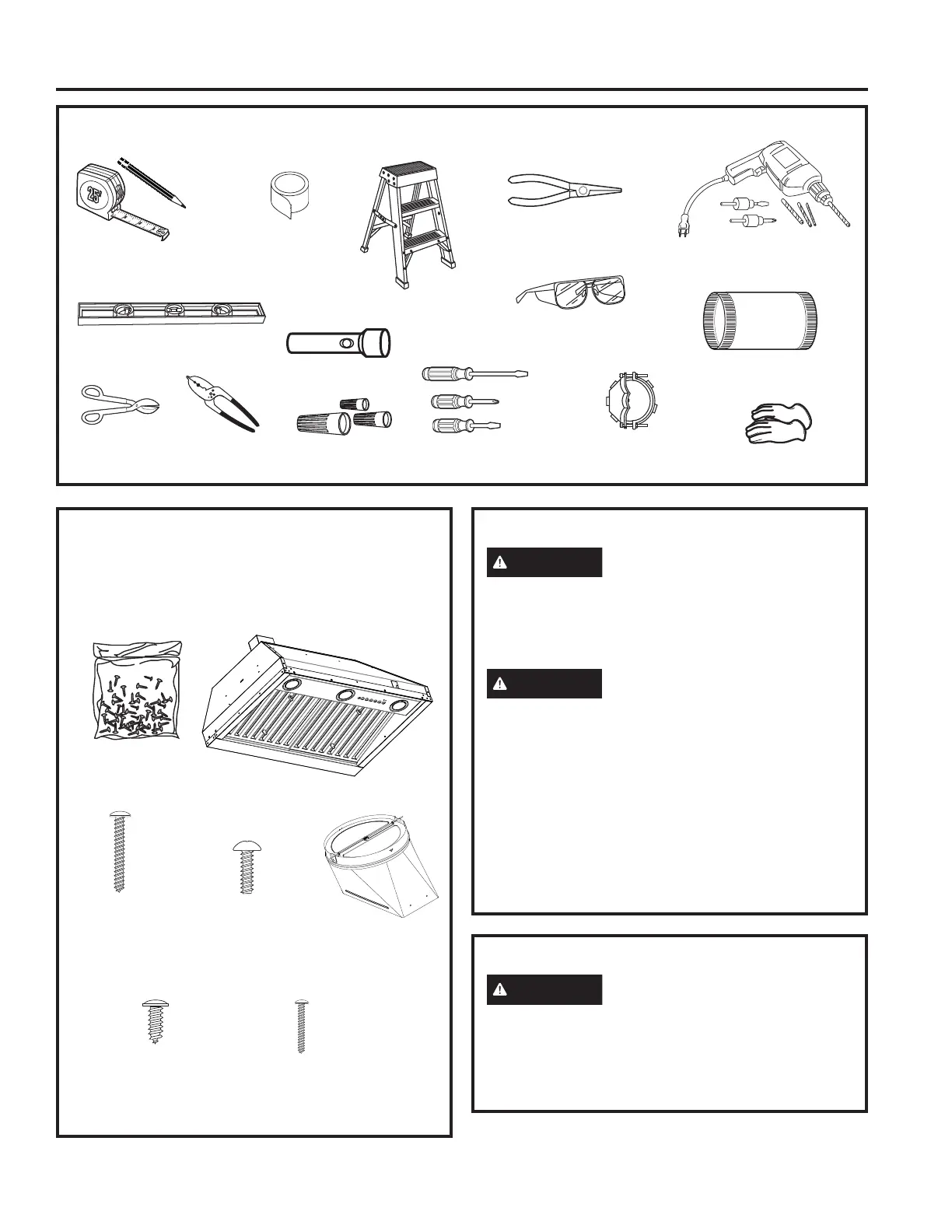 25'