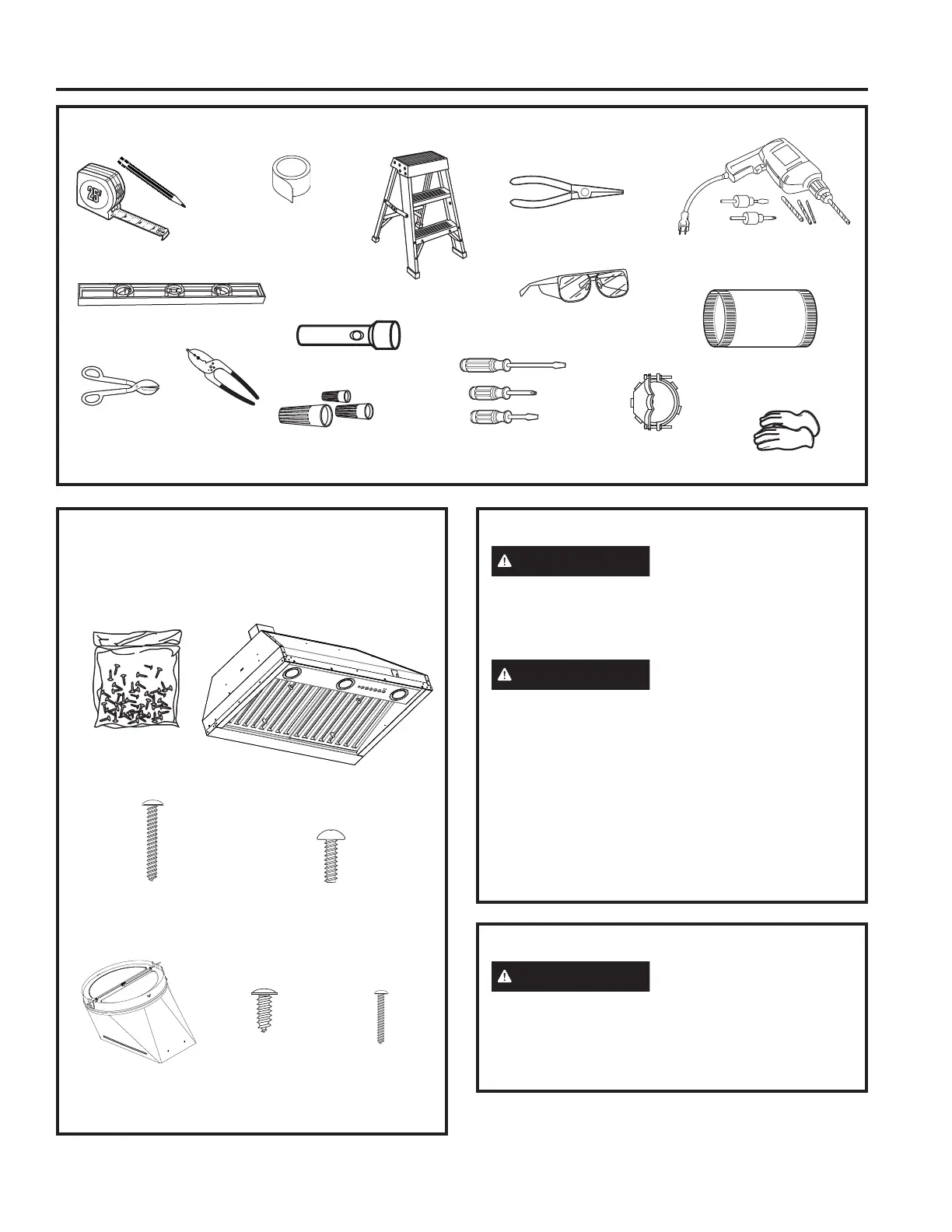 25'