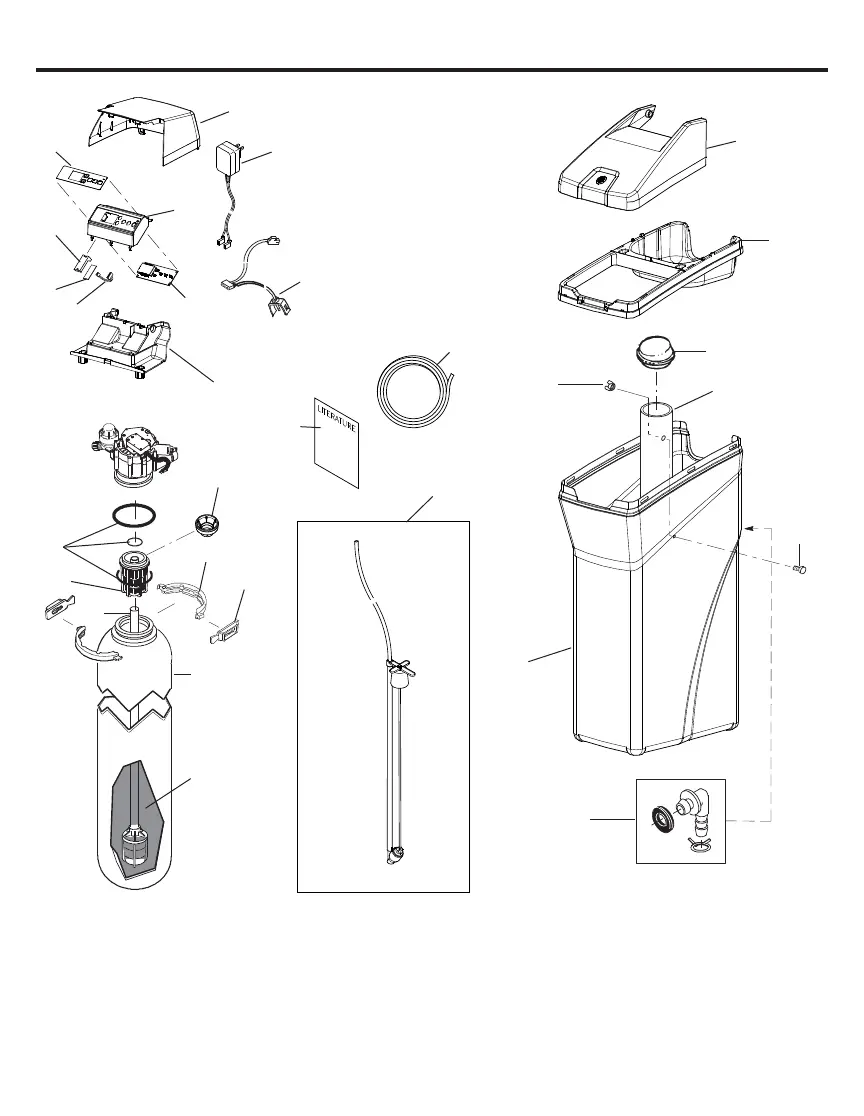 LITERATURE