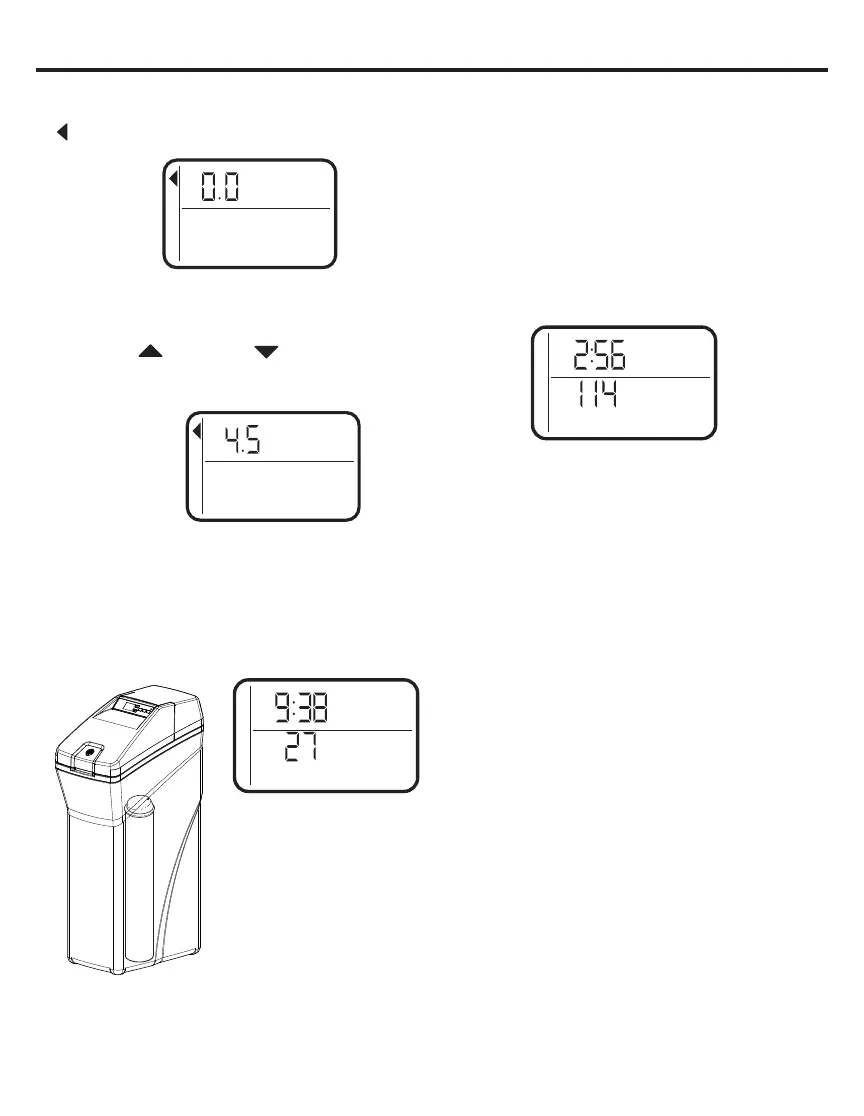 0.0

4.5

2:56
114

9:38
27