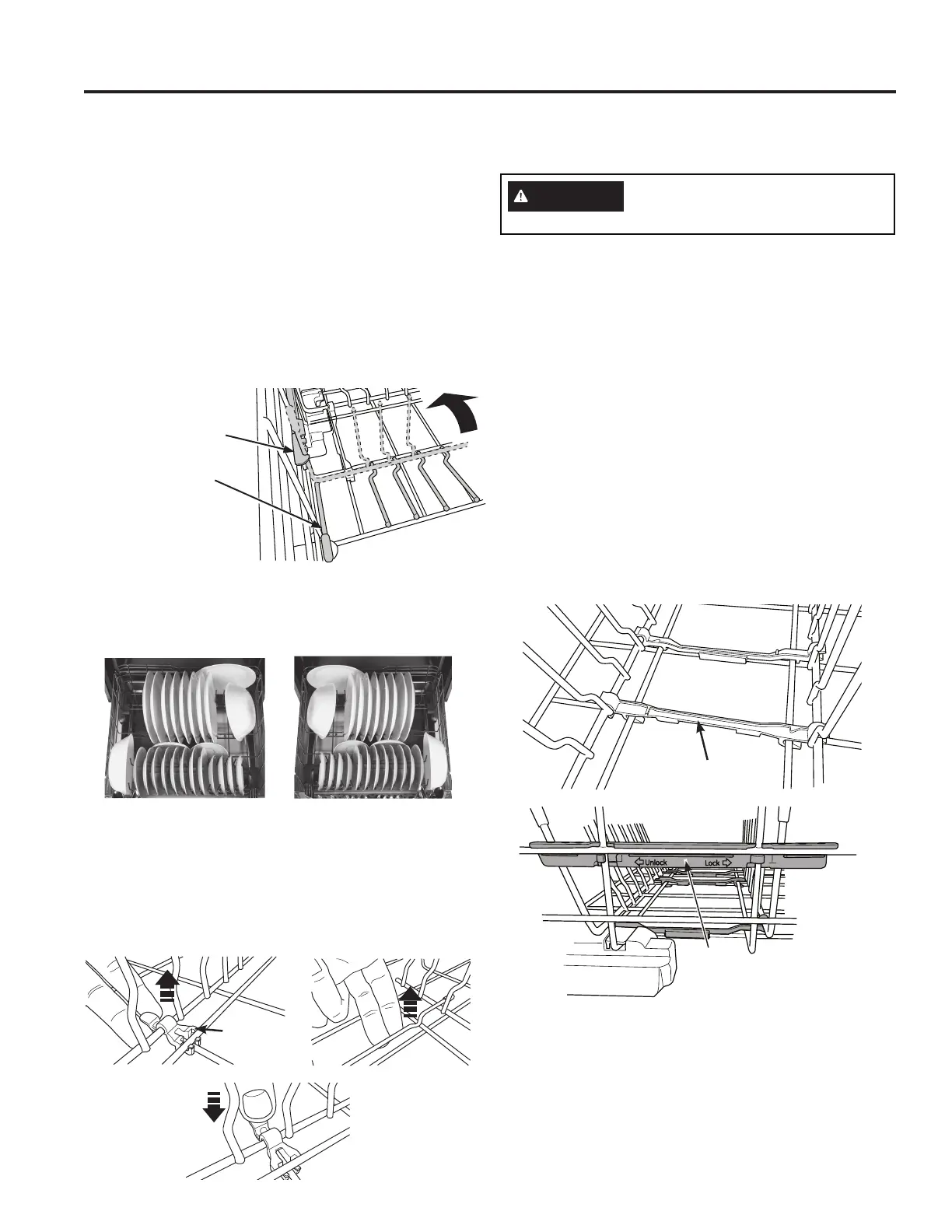 Unlock Lock