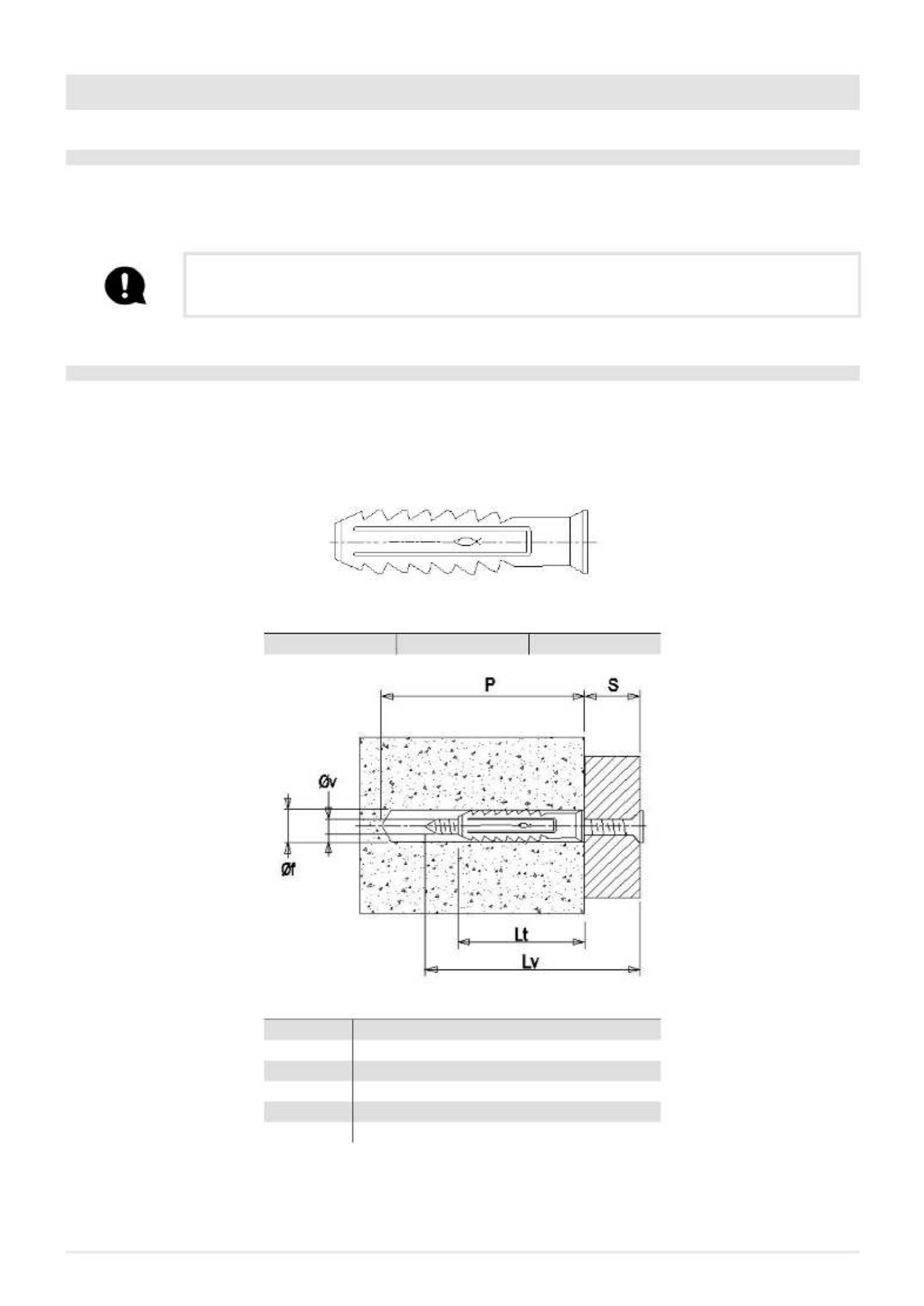 P

S

Øv

Øf

Lt

Lv