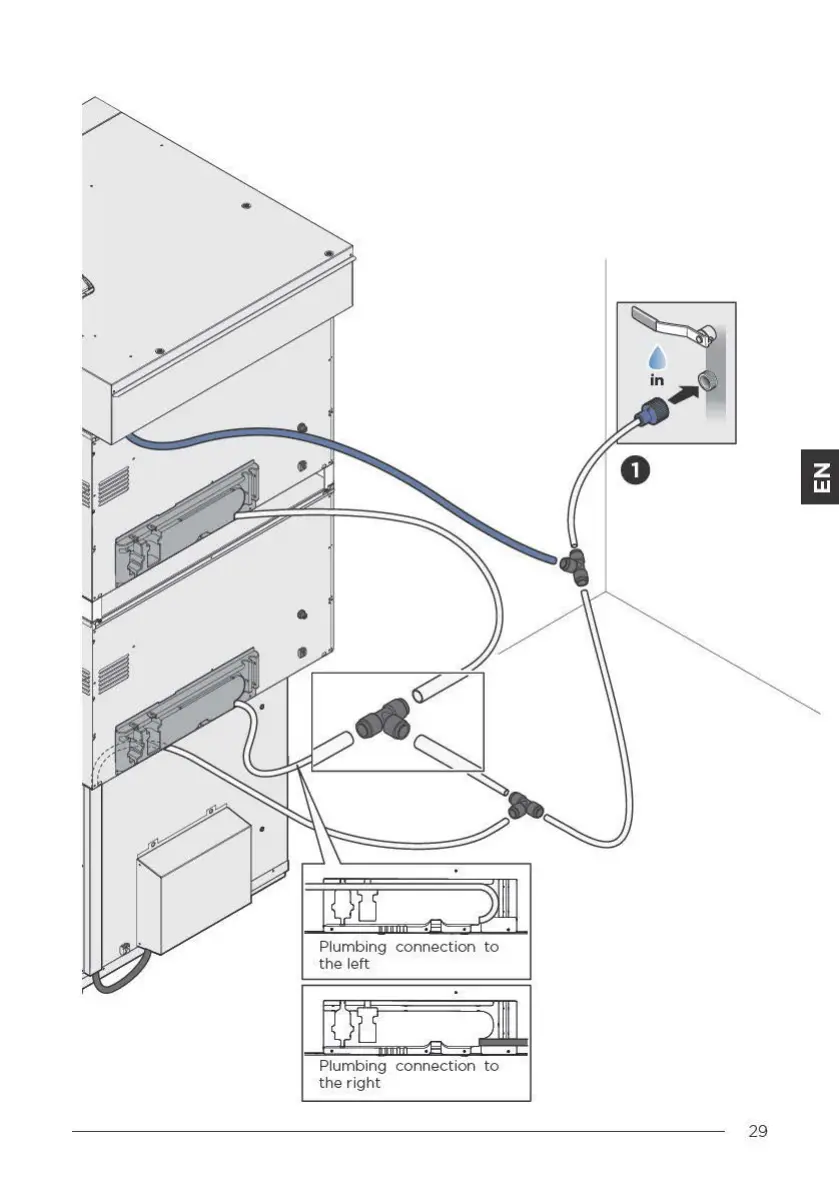 in

1

EN

Plumbing connection to the left

Plumbing connection to the right

29