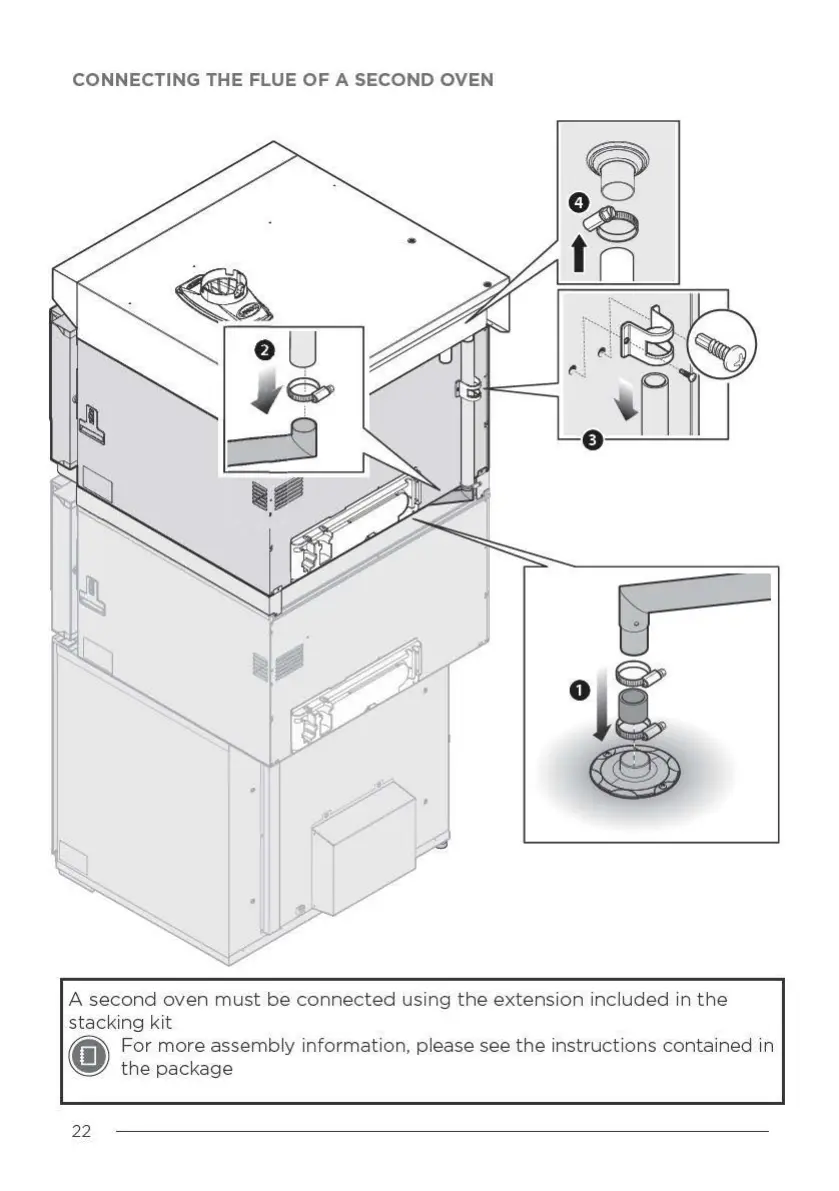 CONNECTING THE FLUE OF A SECOND OVEN

4

2

3

1

A second oven must be connected using the extension included in the stacking kit

For more assembly information, please see the instructions contained in the package

22