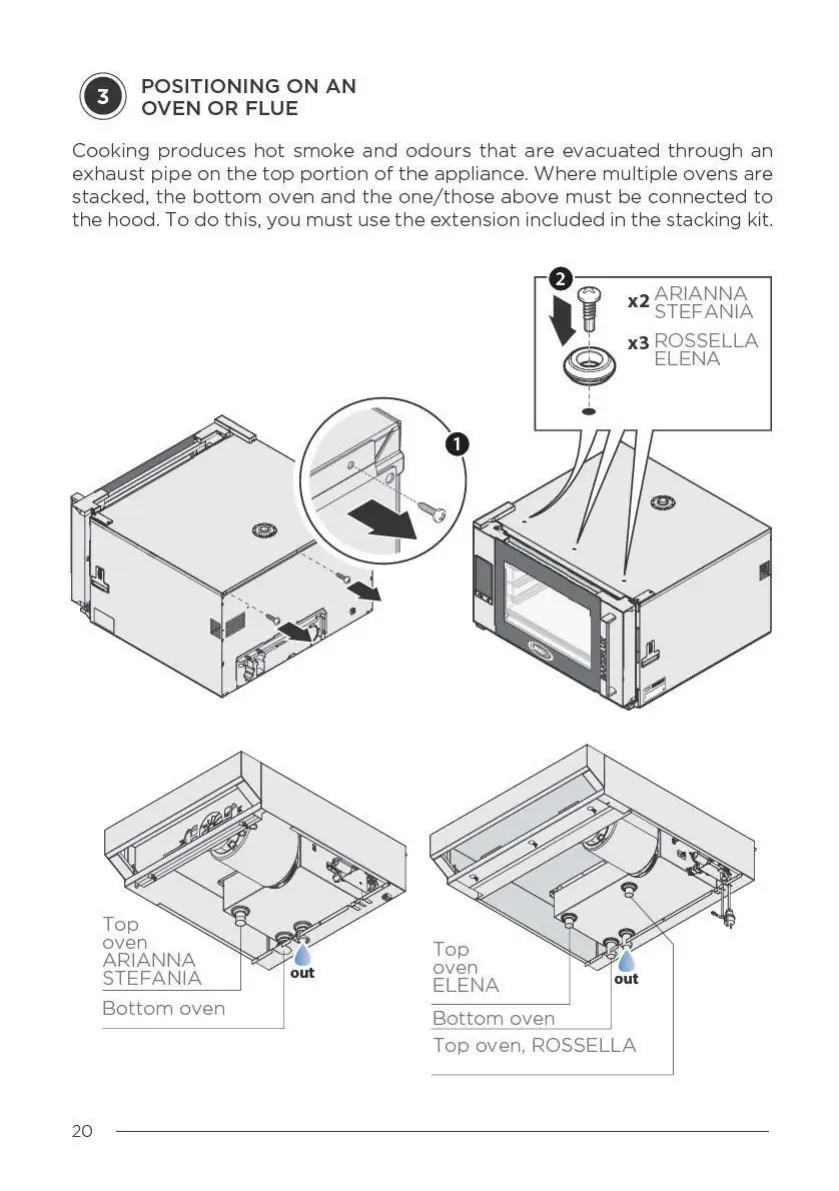 3 POSITIONING ON AN OVEN OR FLUE

Cooking produces hot smoke and odours that are evacuated through an exhaust pipe on the top portion of the appliance. Where multiple ovens are stacked, the bottom oven and the one/those above must be connected to the hood. To do this, you must use the extension included in the stacking kit.

2

x2 ARIANNA STEFANIA

x3 ROSSELLA ELENA

1

Top oven ARIANNA STEFANIA

out

Bottom oven

Top oven ELENA

out

Bottom oven

Top oven, ROSSELLA

20