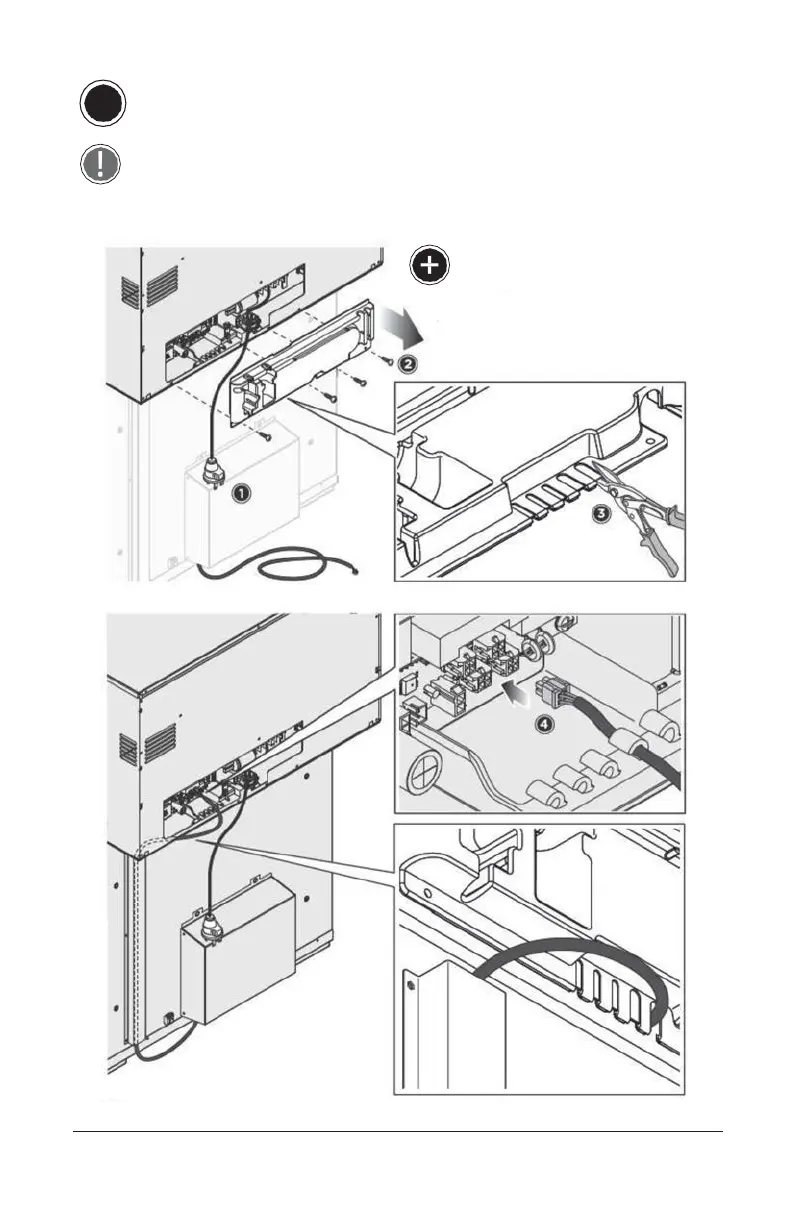 1

2

3

4