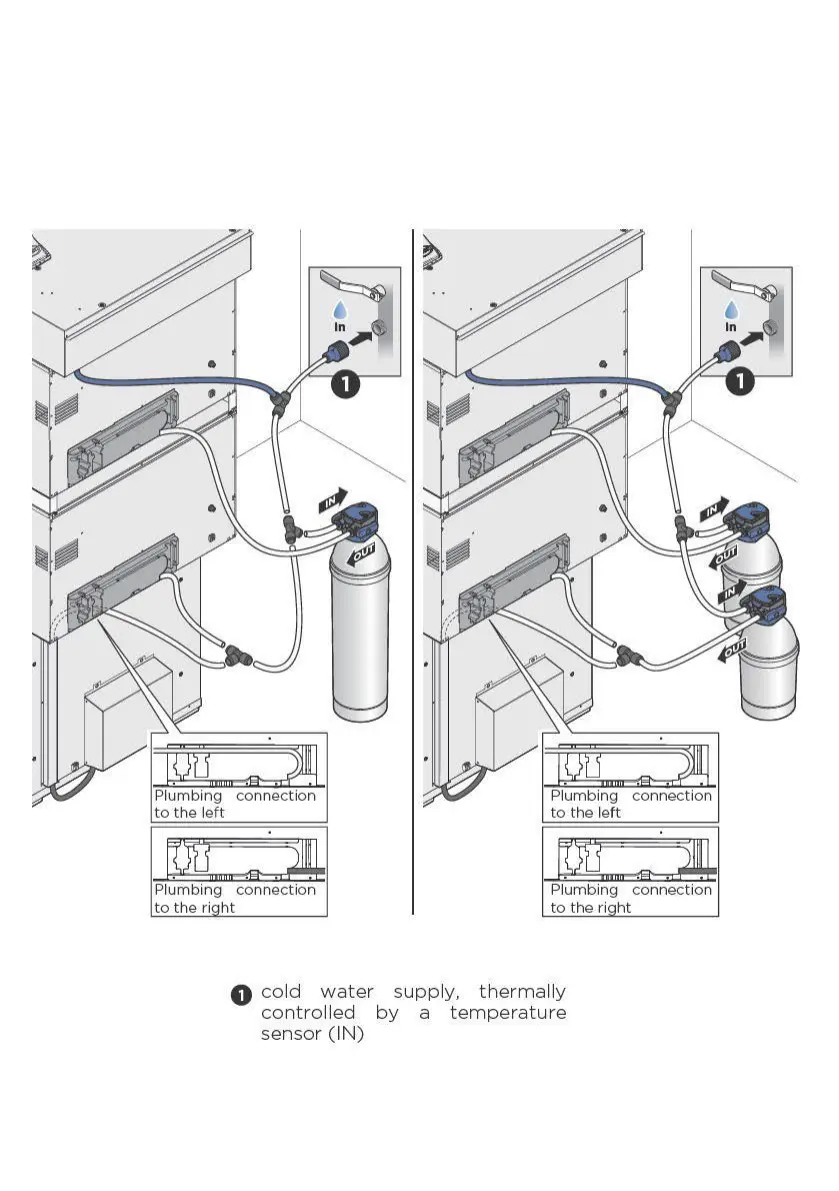 In

1

IN

OUT

Plumbing connection to the left

Plumbing connection to the right

In

1

IN

OUT

IN

OUT

Plumbing connection to the left

Plumbing connection to the right

1 cold water supply, thermally controlled by a temperature sensor (IN)