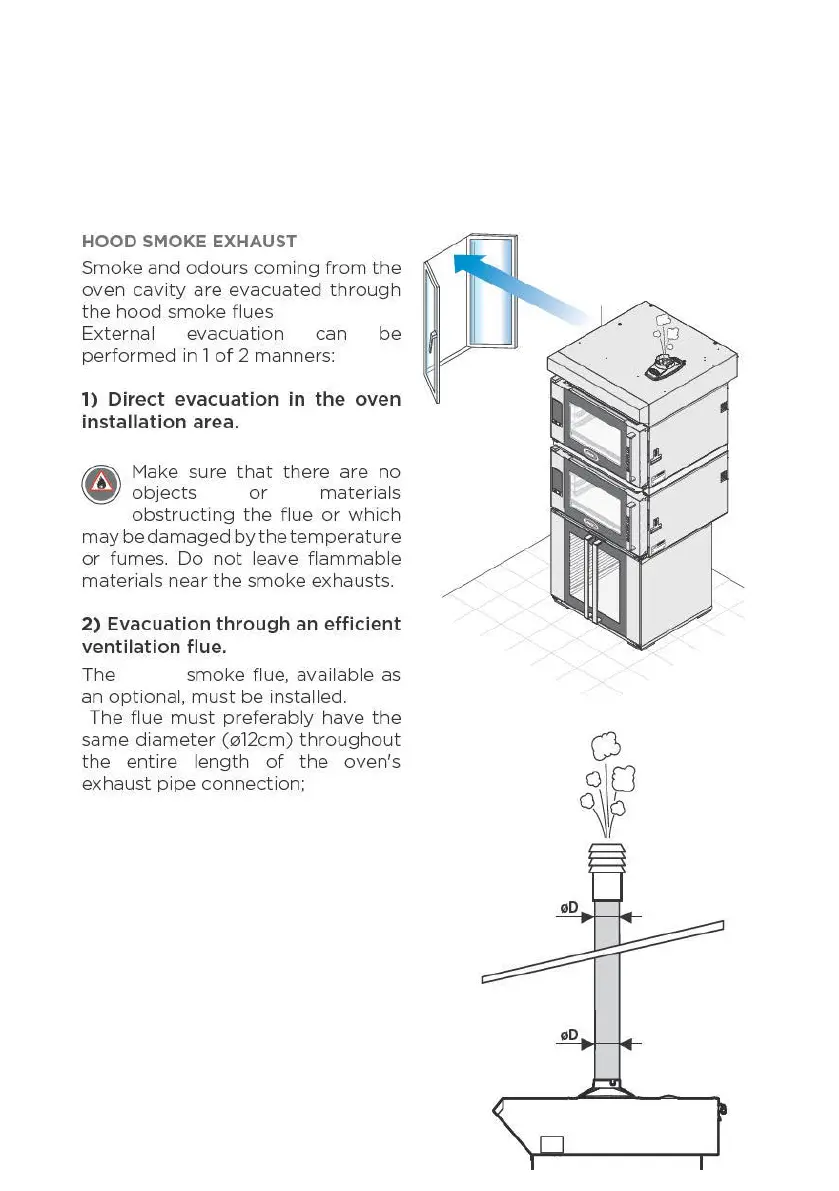 HOOD SMOKE EXHAUST

Smoke and odours coming from the oven cavity are evacuated through the hood smoke flues
External evacuation can be performed in 1 of 2 manners:

1) Direct evacuation in the oven installation area.

Make sure that there are no objects or materials obstructing the flue or which may be damaged by the temperature or fumes. Do not leave flammable materials near the smoke exhausts.

2) Evacuation through an efficient ventilation flue.

The smoke flue, available as an optional, must be installed.
The flue must preferably have the same diameter (ø12cm) throughout the entire length of the oven's exhaust pipe connection;

øD

øD