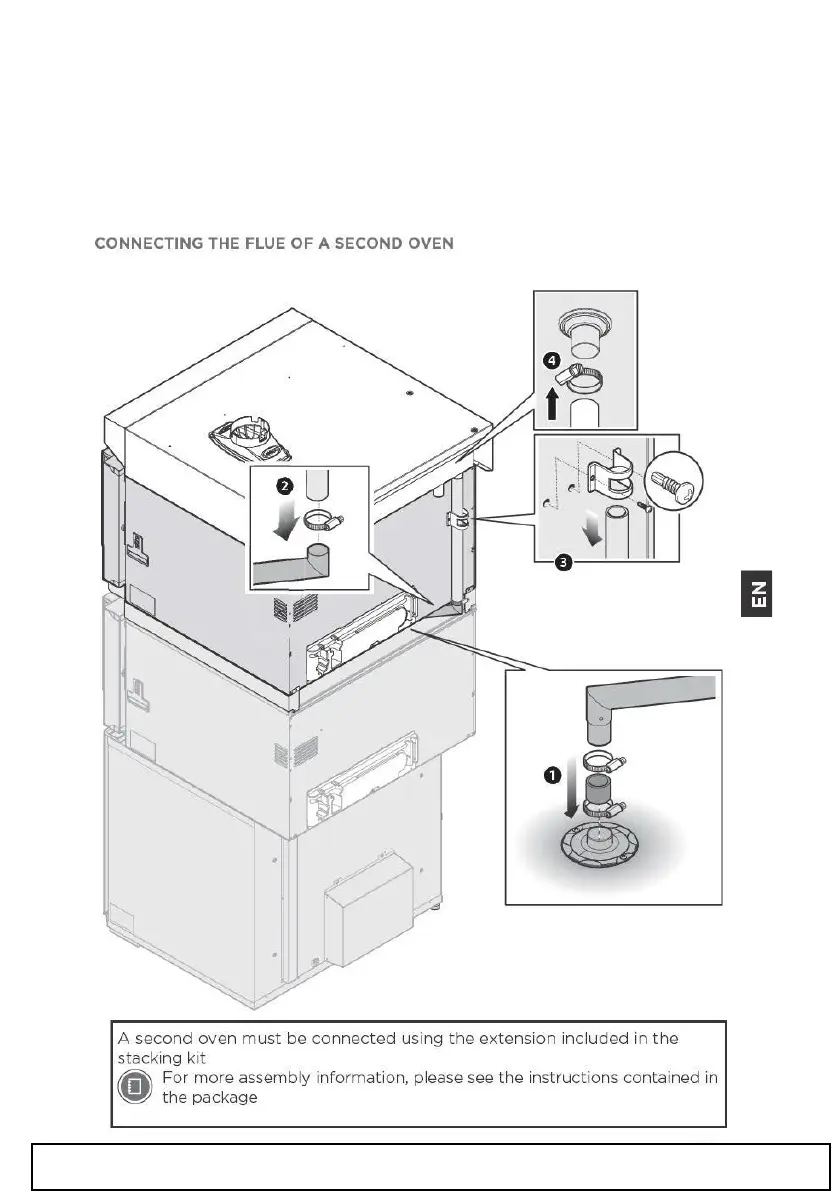 CONNECTING THE FLUE OF A SECOND OVEN

4

2

3

EN

1

A second oven must be connected using the extension included in the stacking kit

For more assembly information, please see the instructions contained in the package