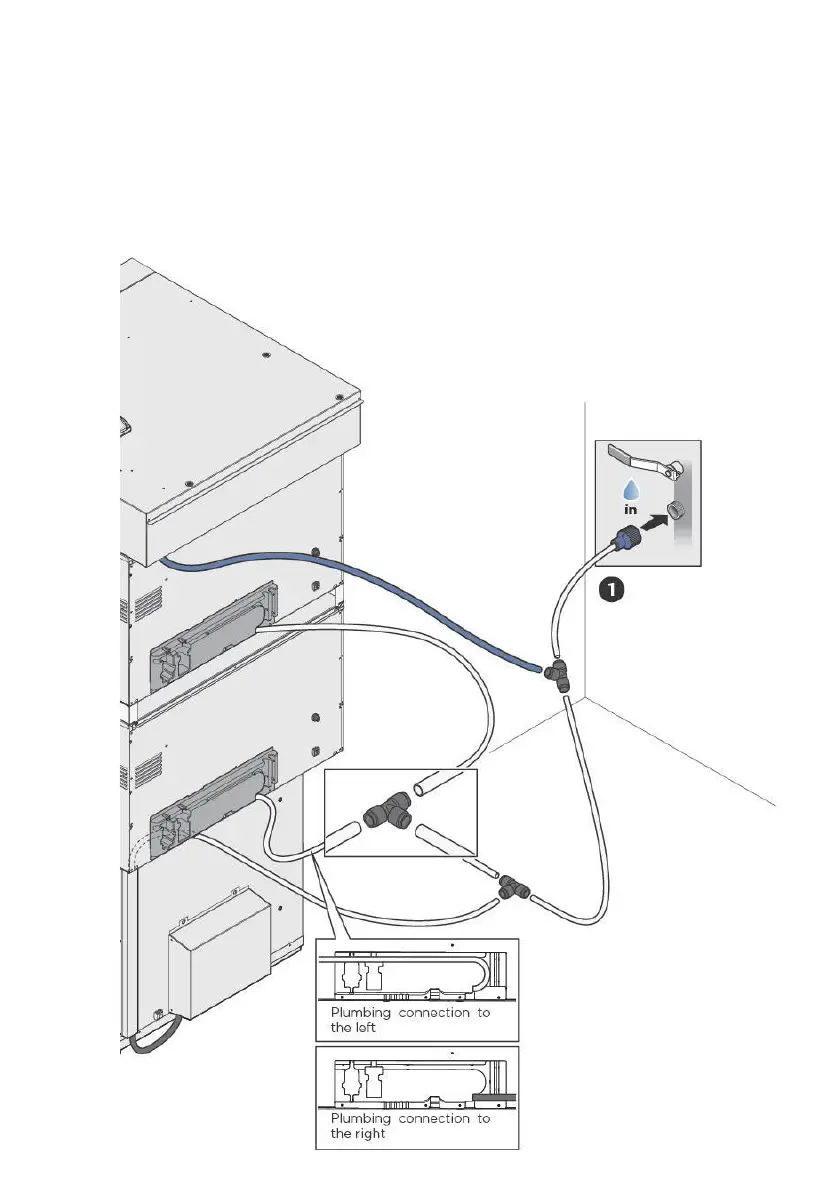 in

1

Plumbing connection to the left

Plumbing connection to the right