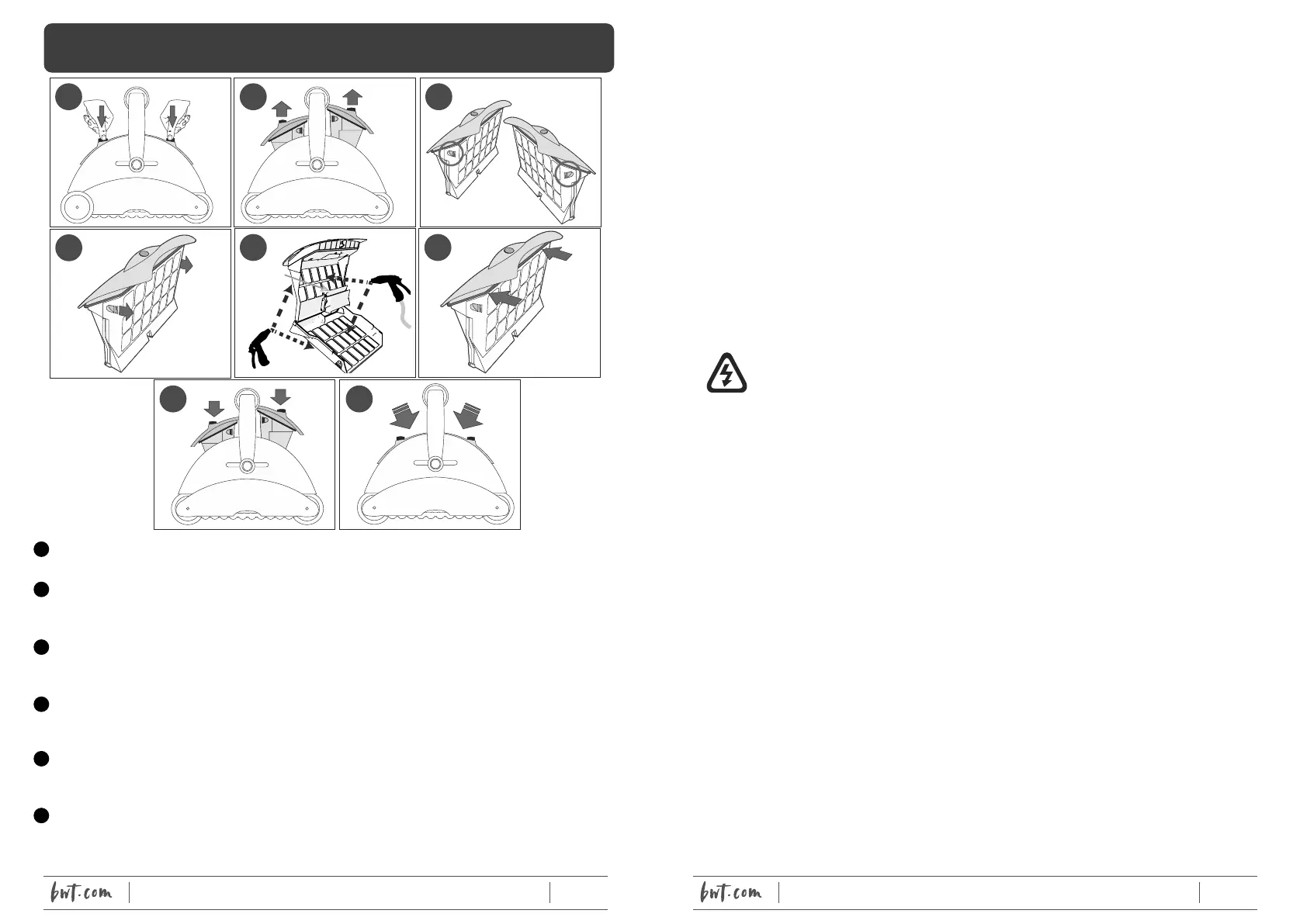 bwt.com

bwt.com