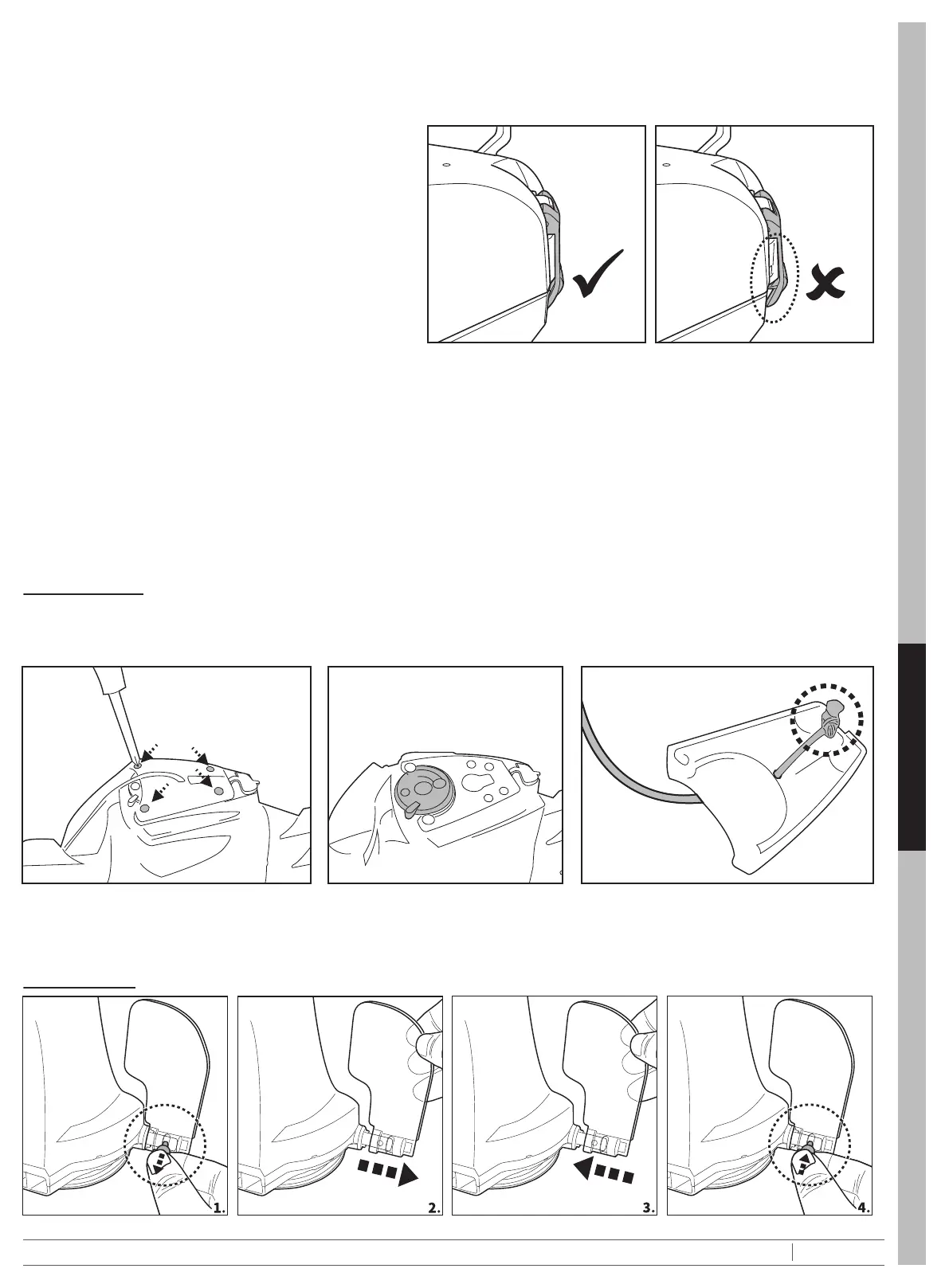 1.

2.

3.

4.