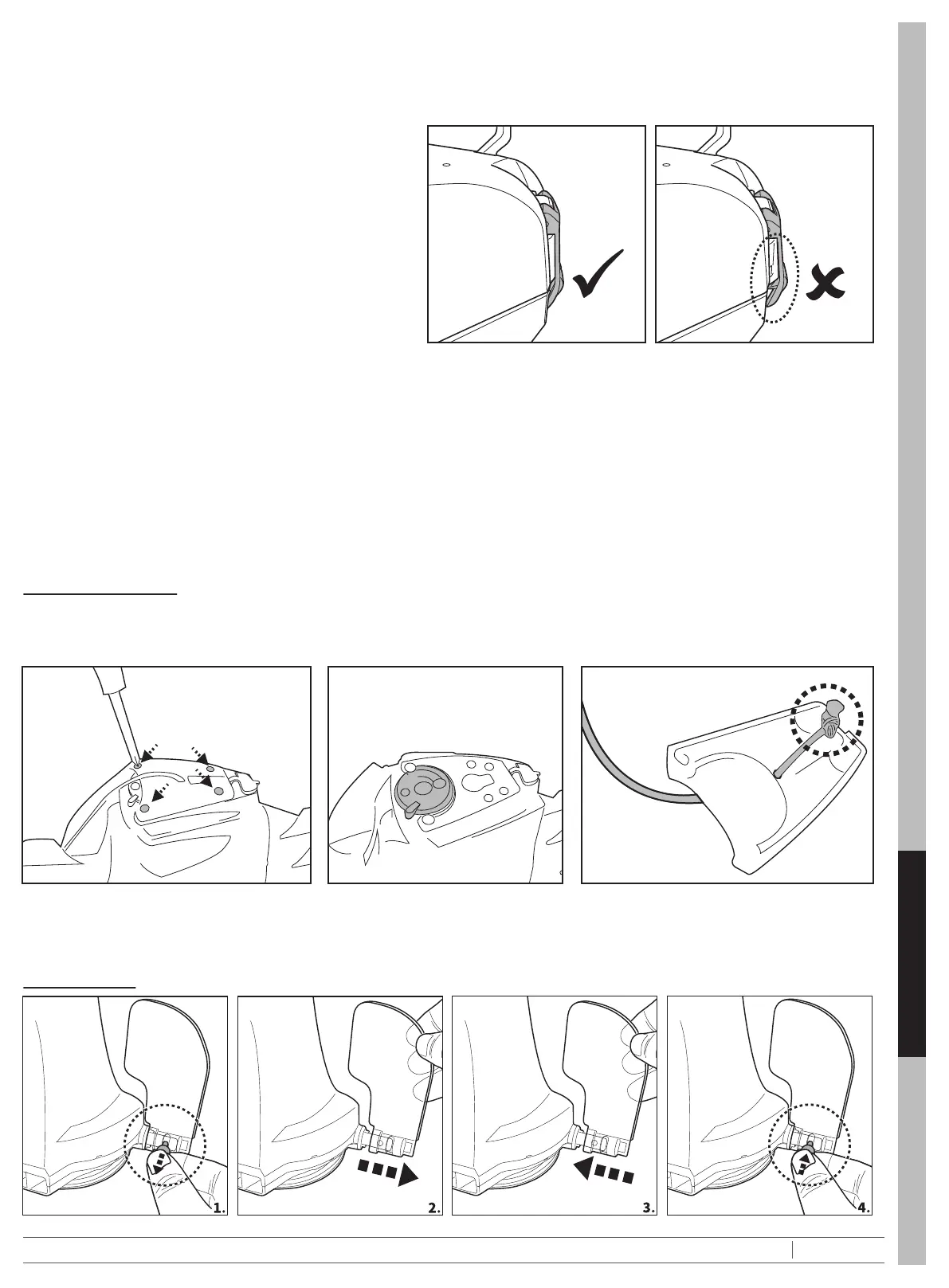 1.

2.

3.

4.