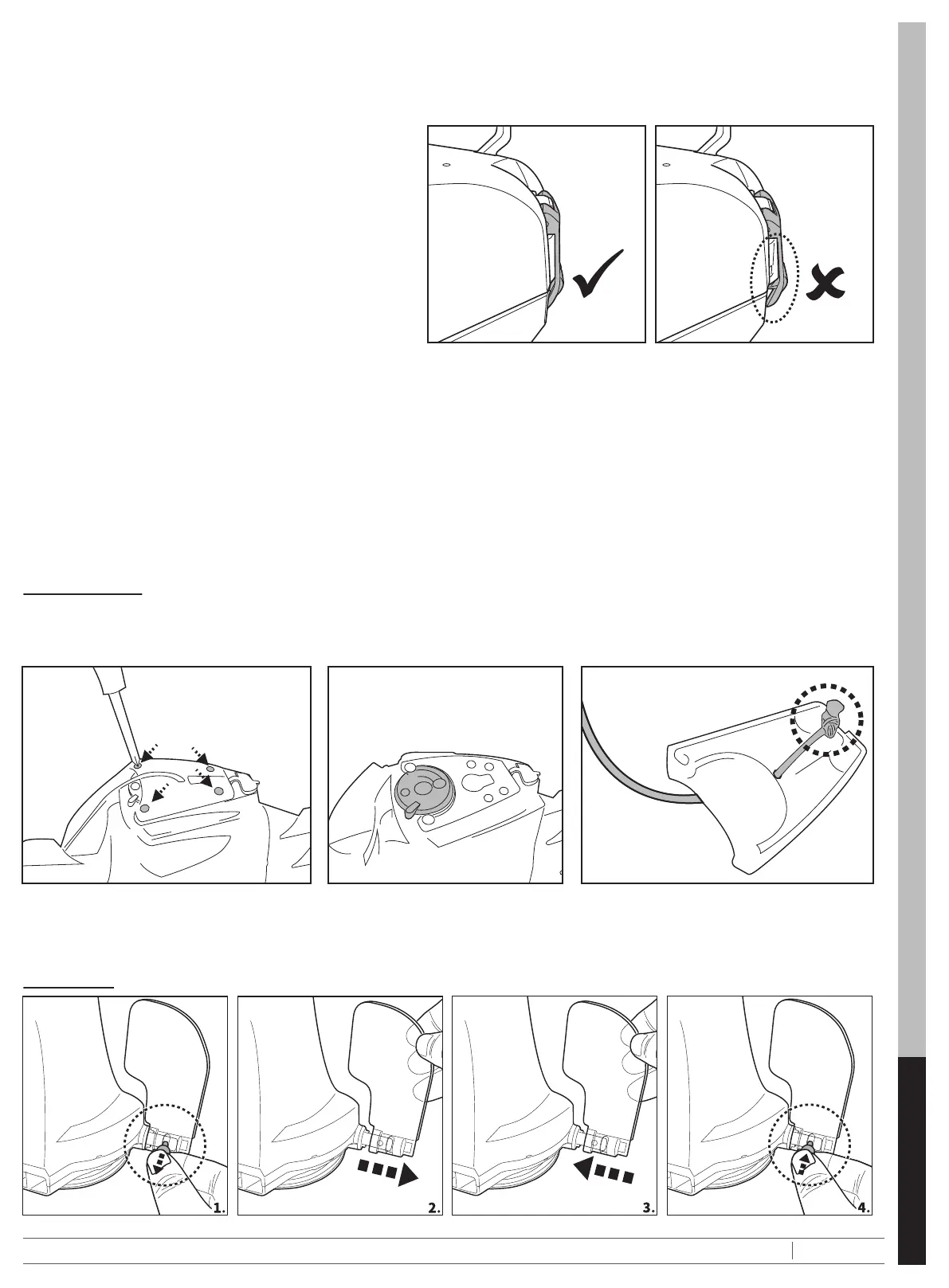 1.

2.

3.

4.