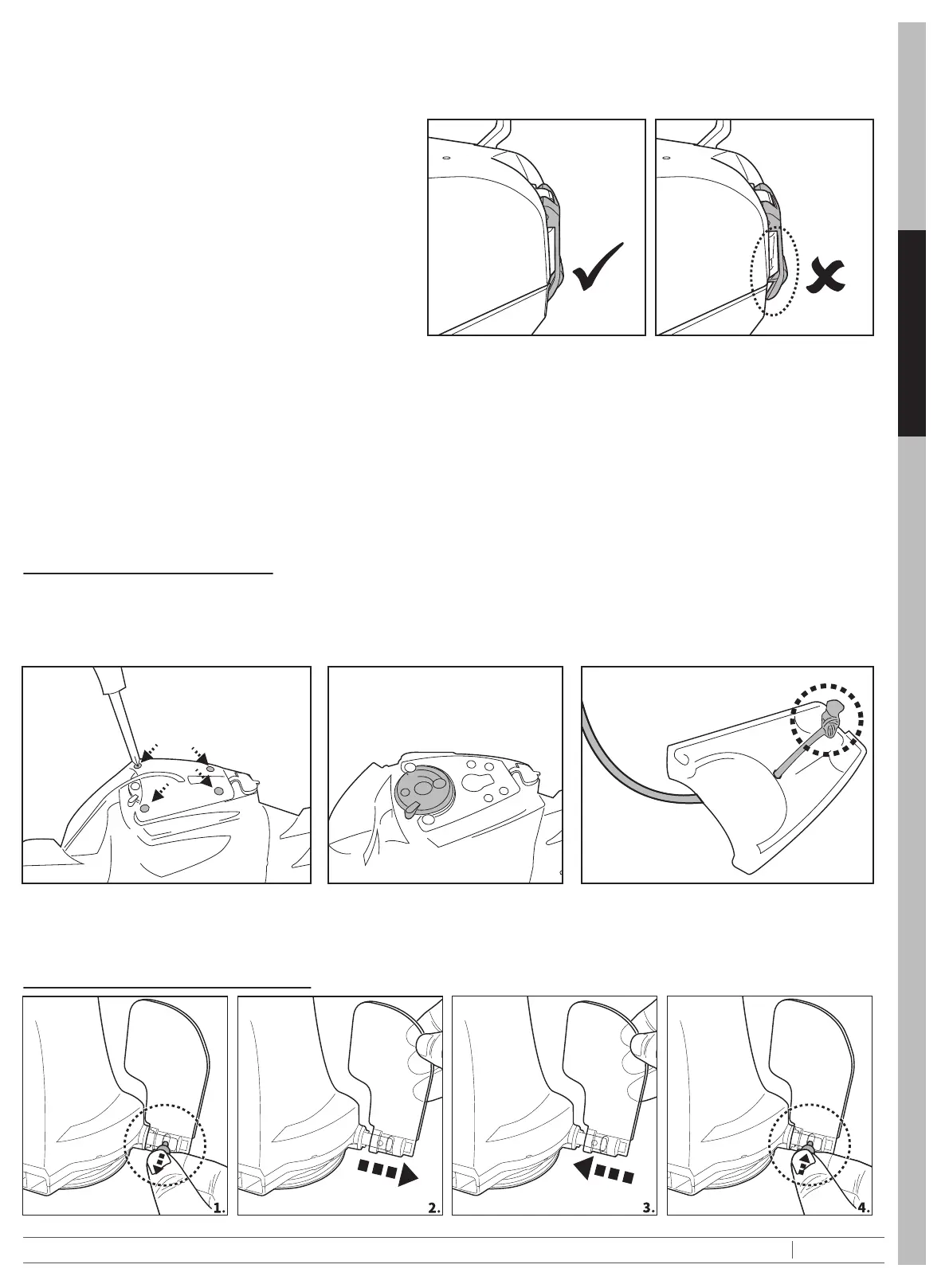 1.

2.

3.

4.