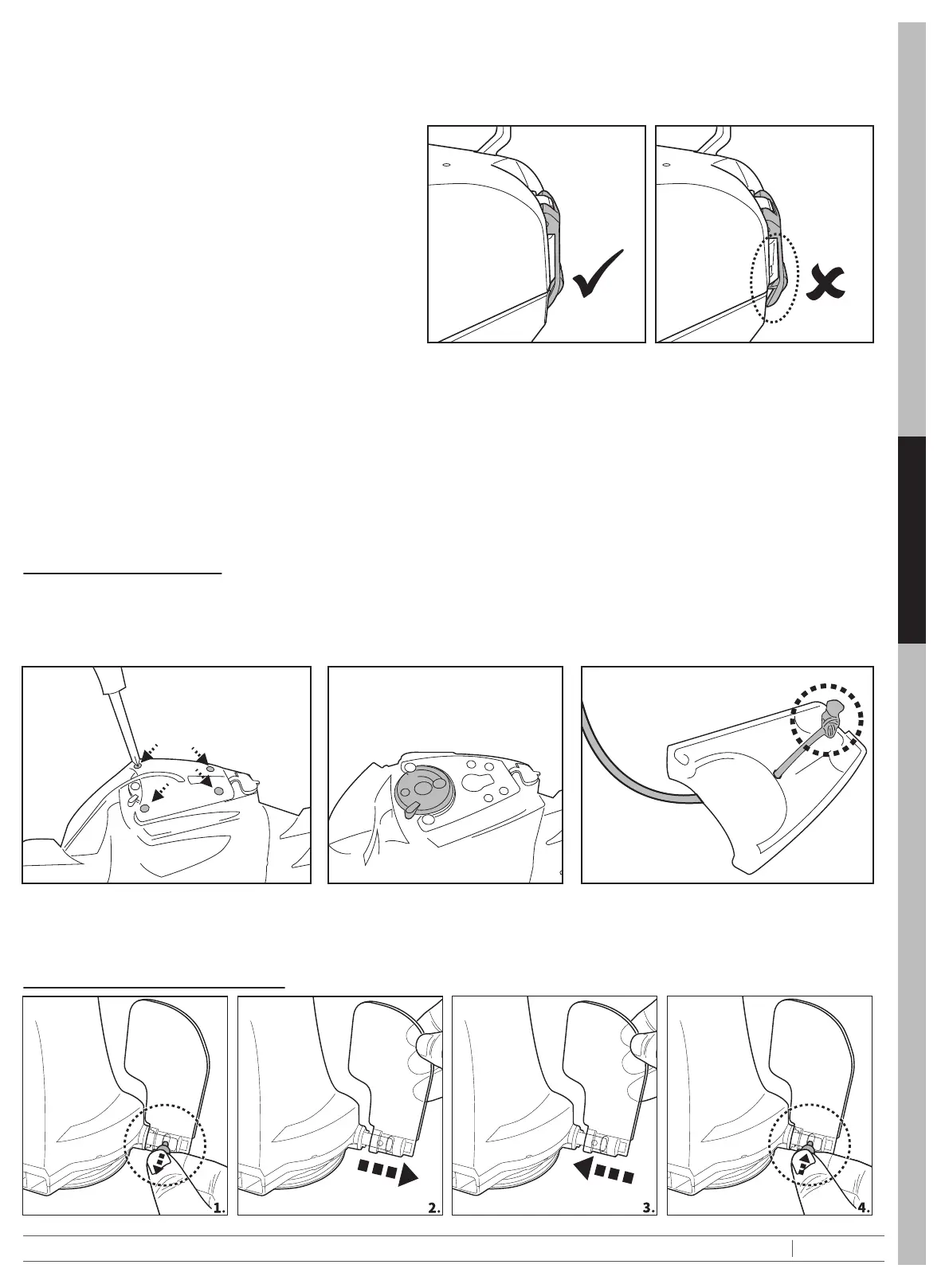 1.

2.

3.

4.