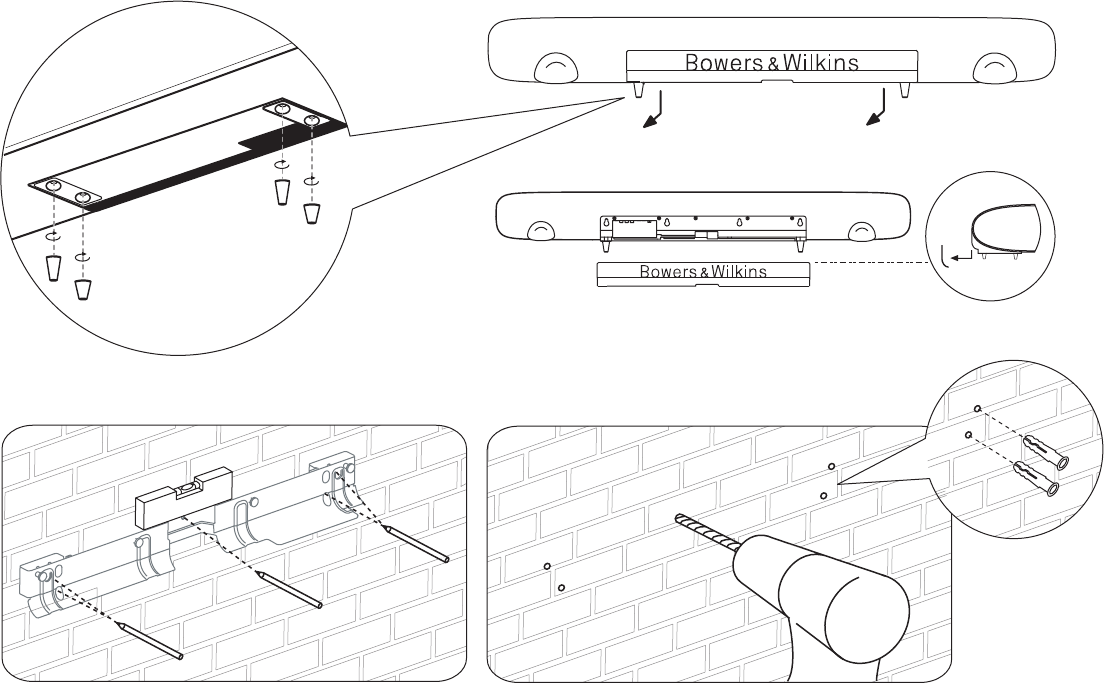 Bowers & Wilkins

Bowers & Wilkins