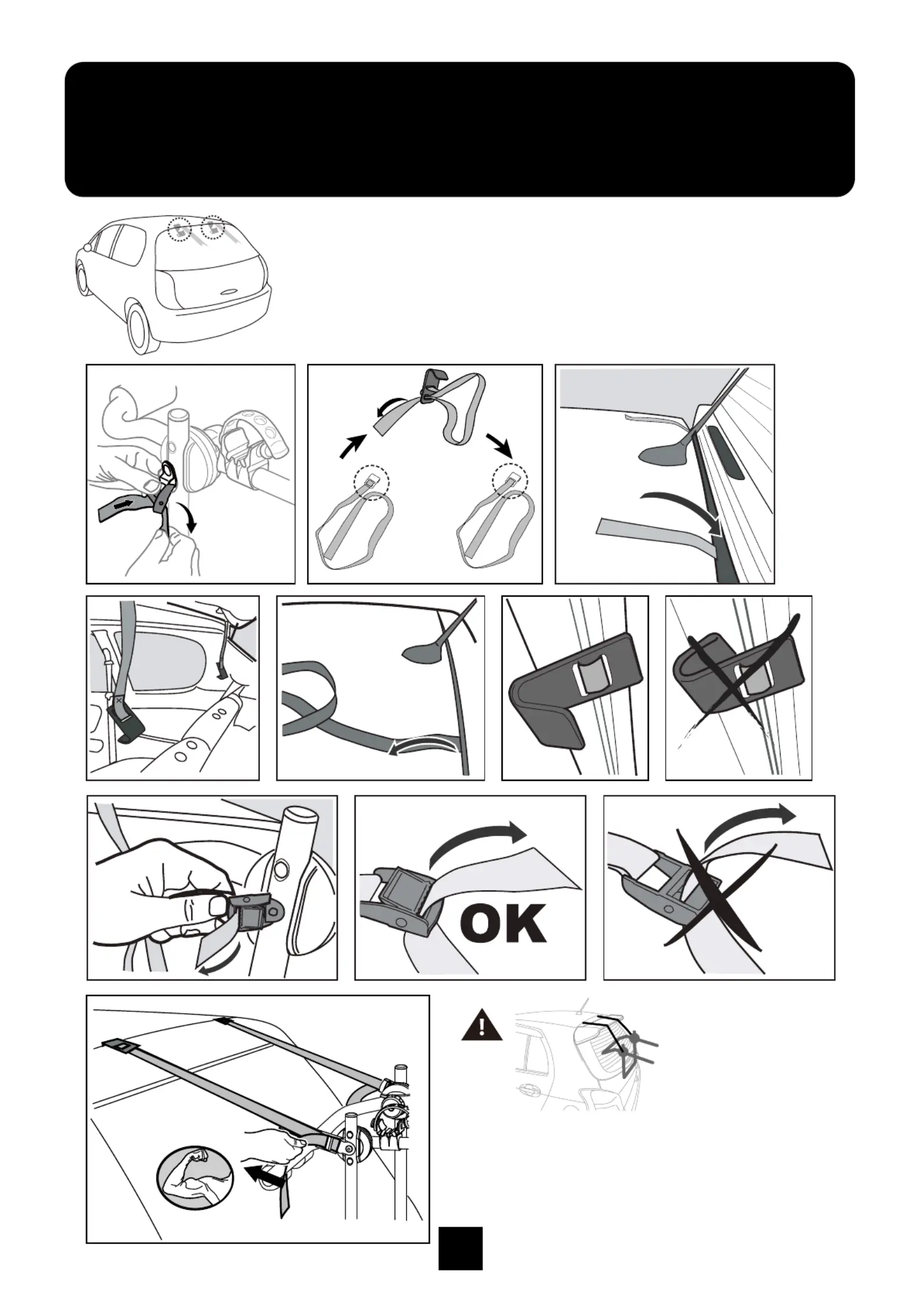 OK