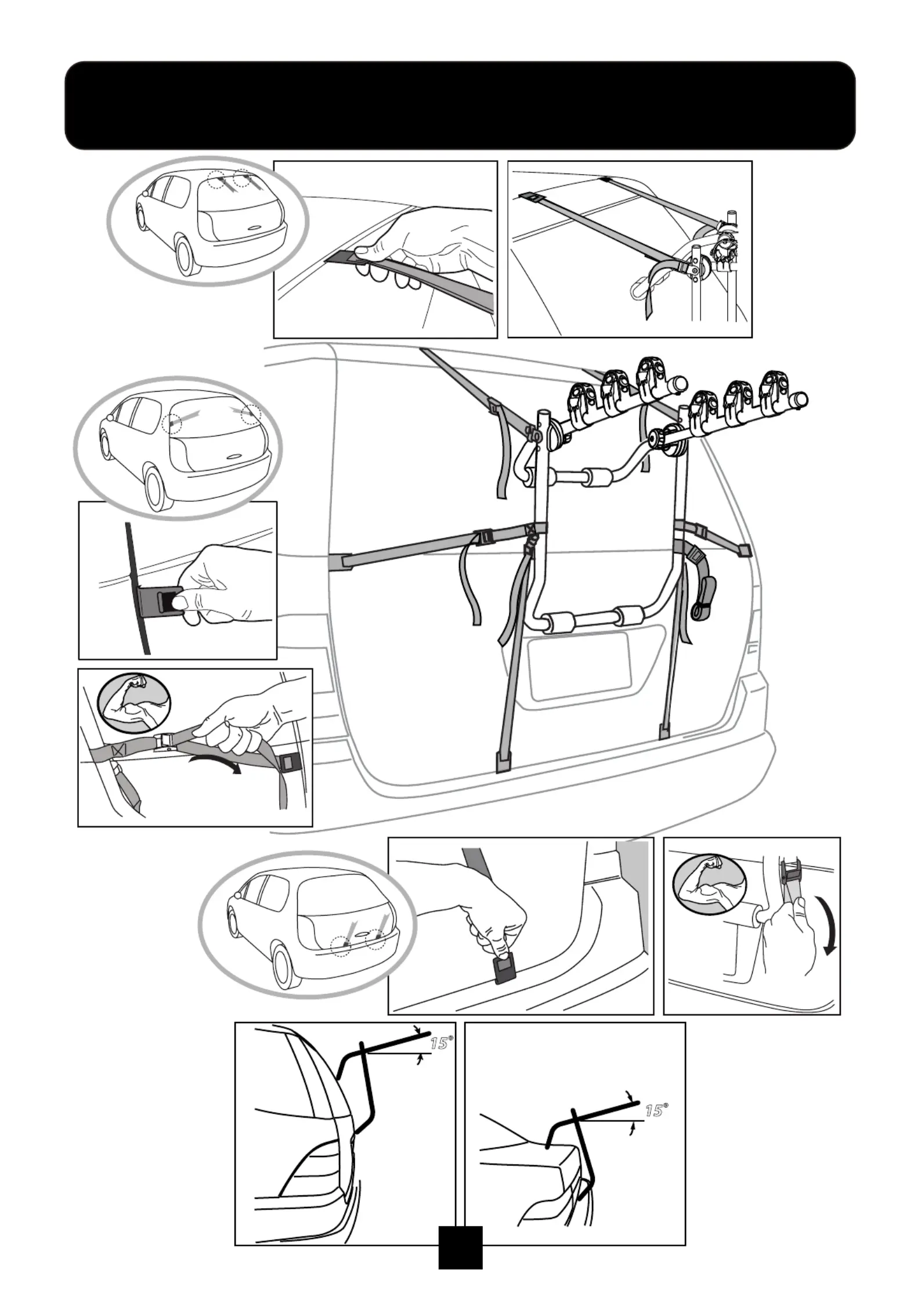 15°

15°