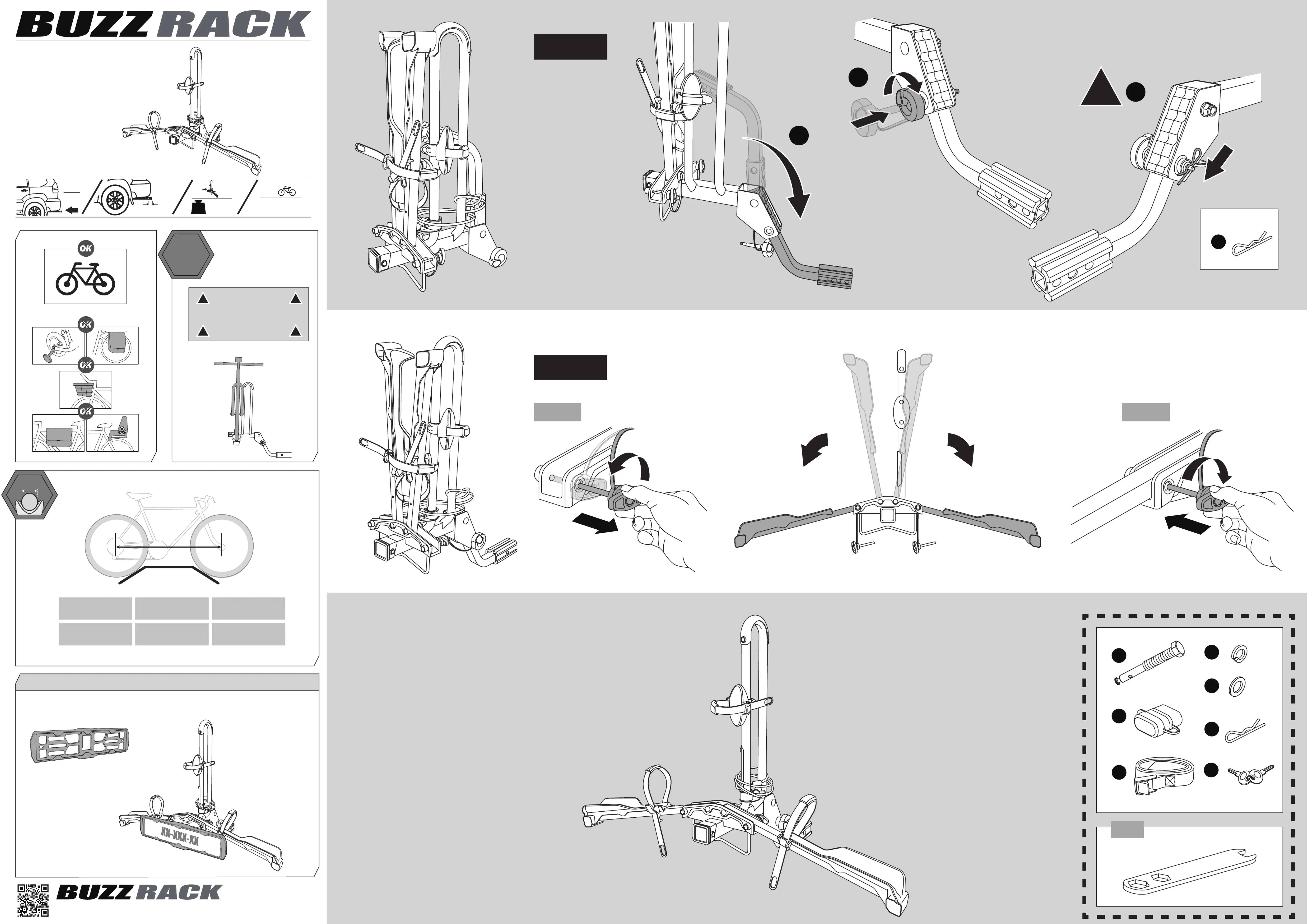 BUZZ RACK

OK

OK

OK

OK

XX-XXX-XX

BUZZ RACK