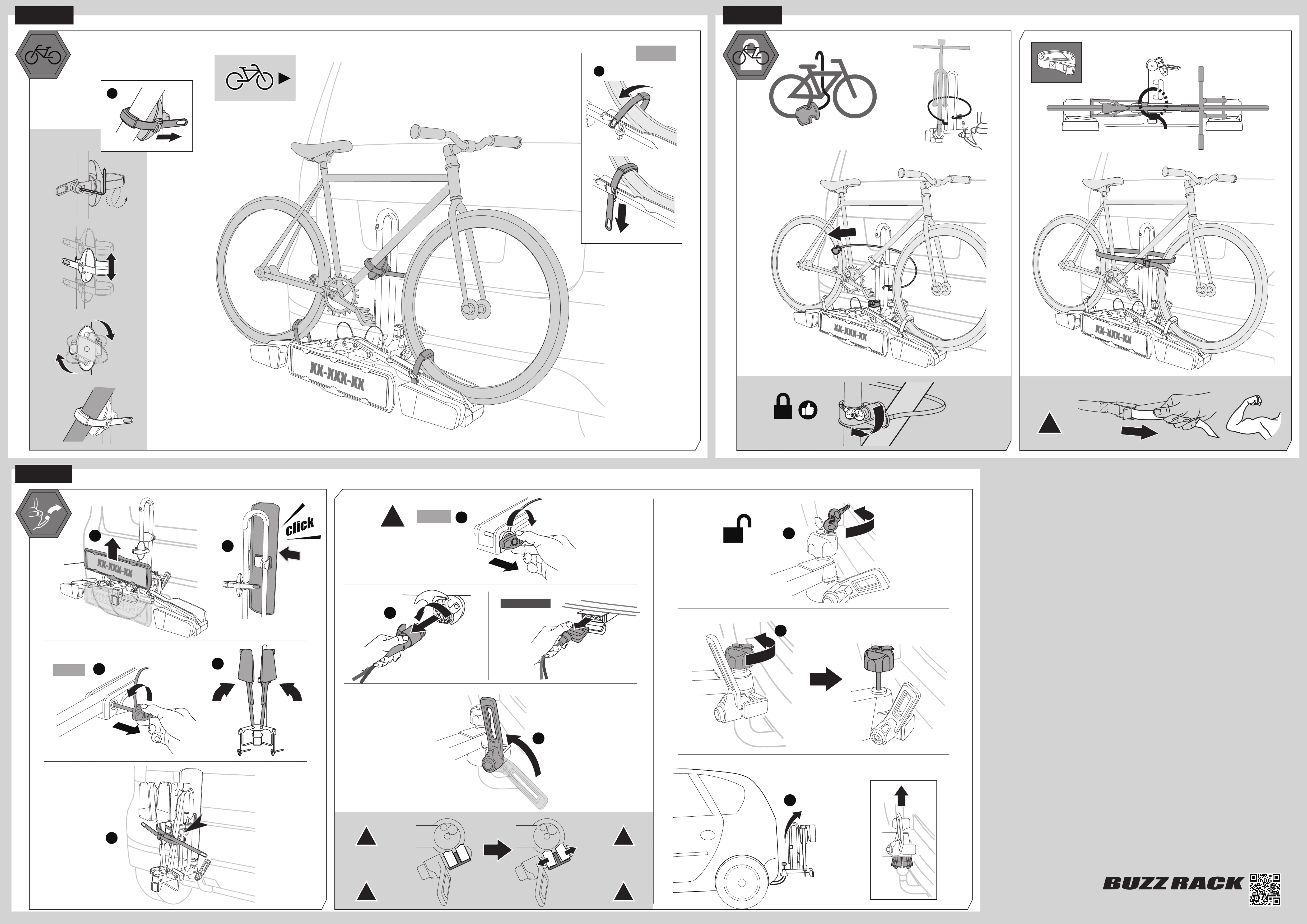 XX-XXX-XX

XX-XXX-XX

XX-XXX-XX

XX-XXX-XX

click

BUZZ RACK