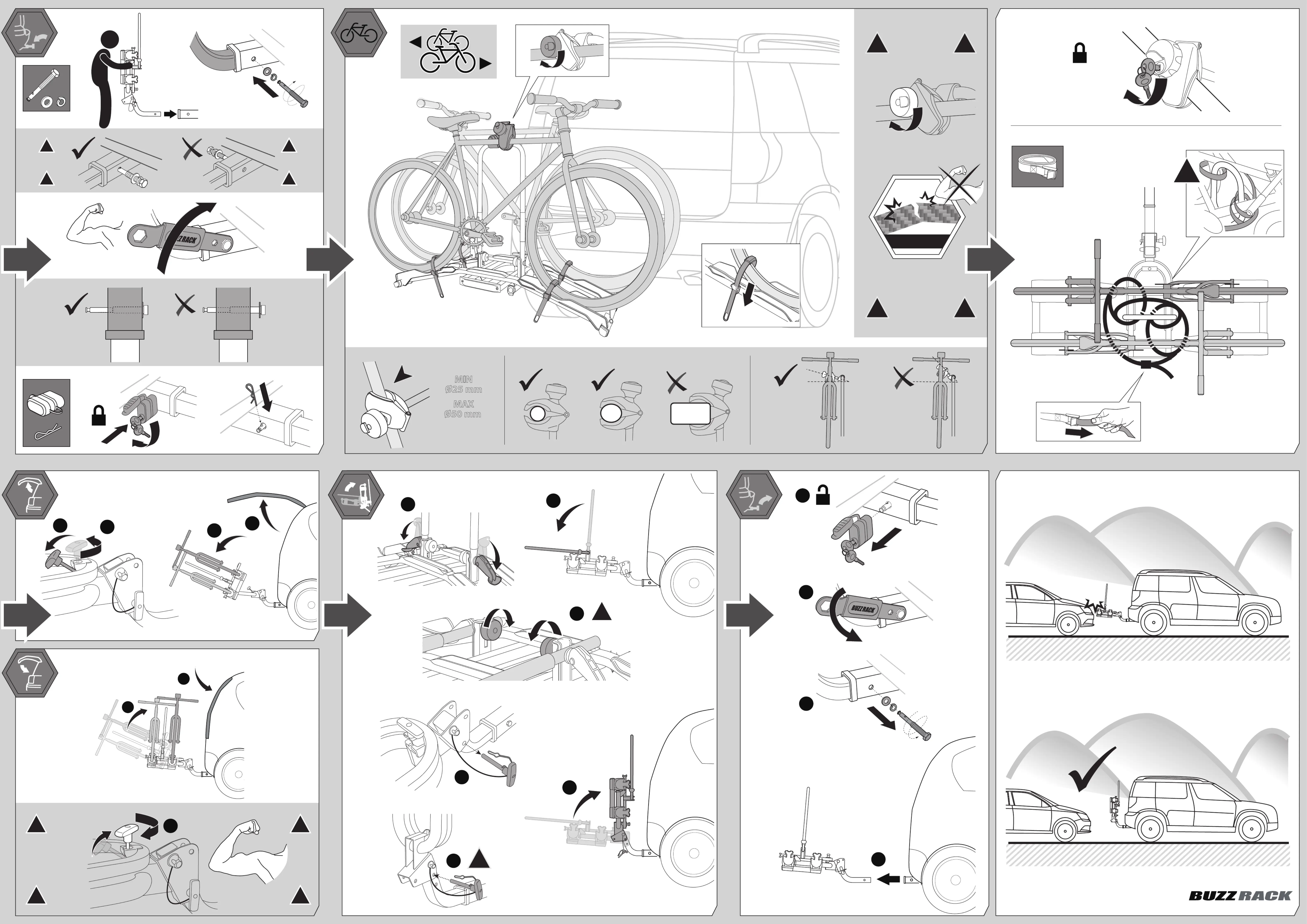 BUZZRACK

MIN
Ø25 mm
MAX
Ø50 mm

BUZZRACK

BUZZRACK