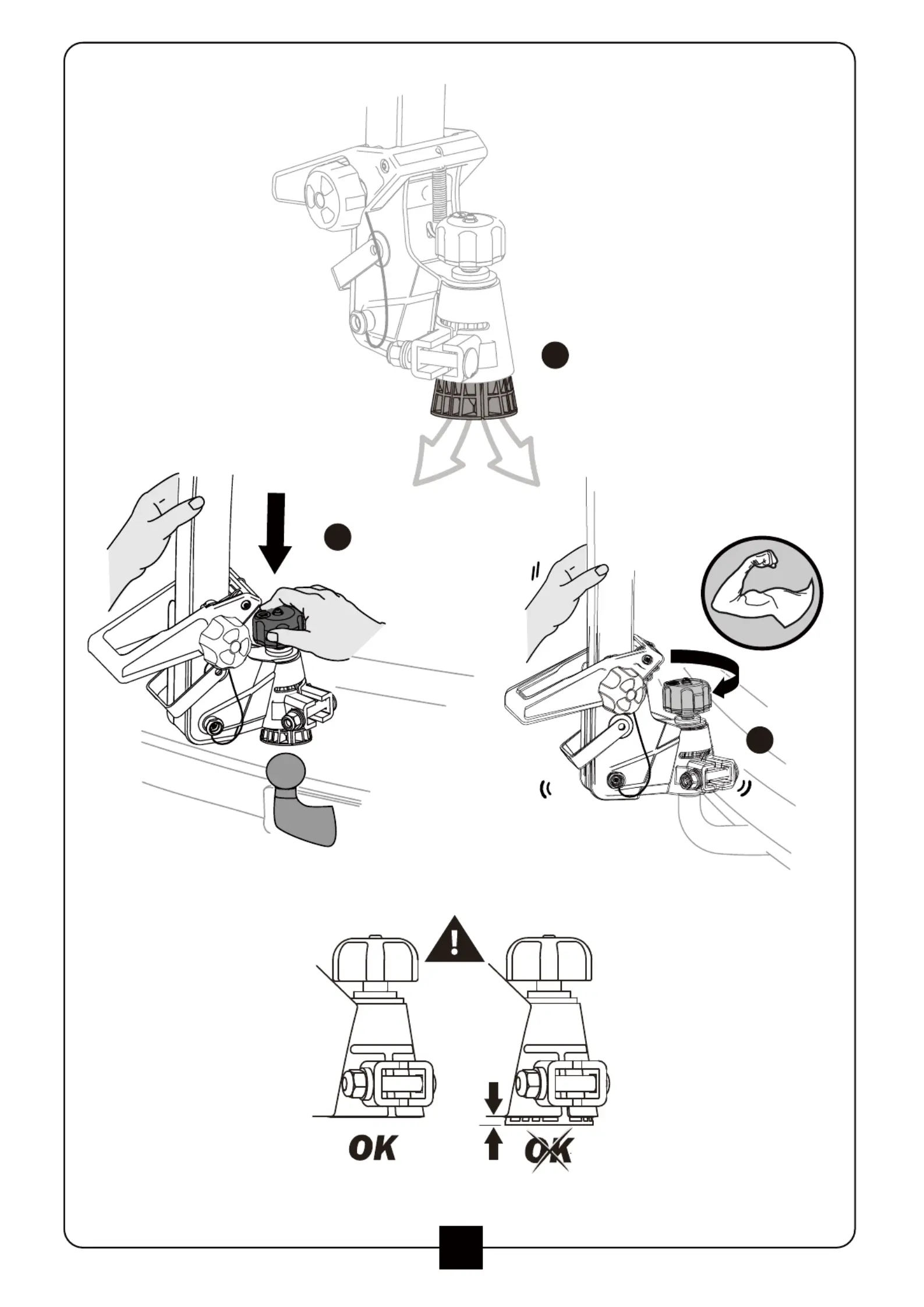 OK

OK