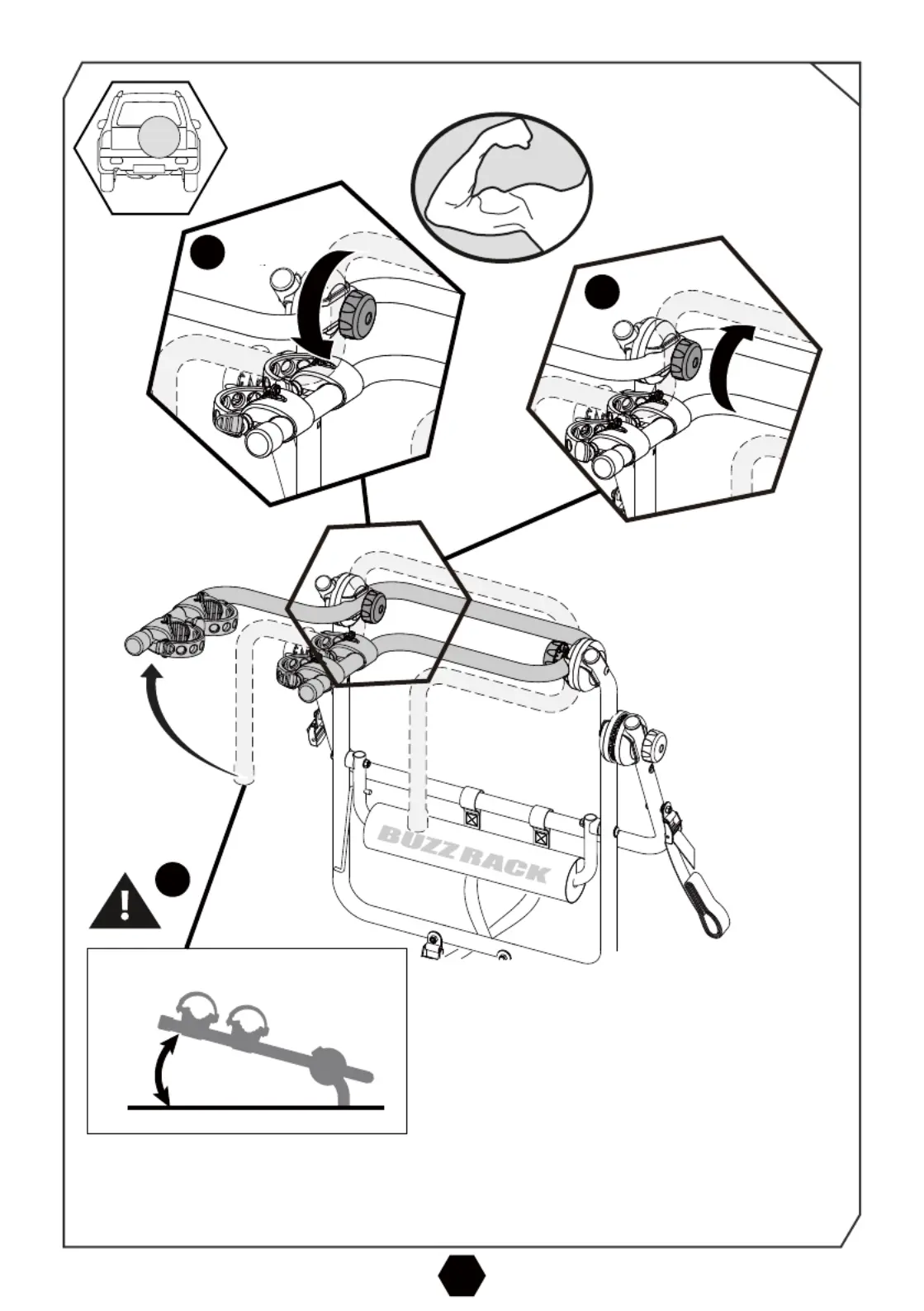 BUZZ RACK