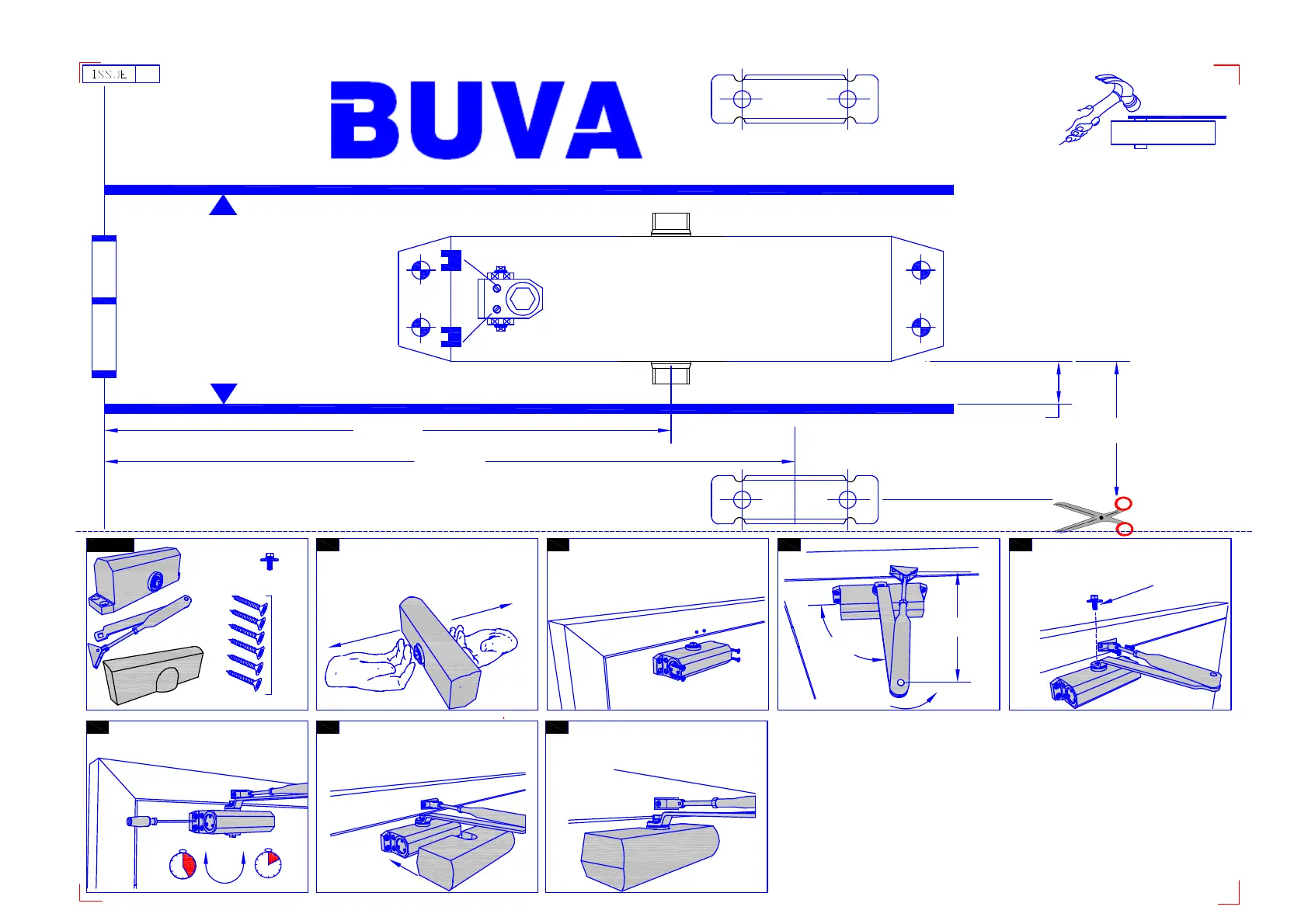 ISSUE

BUVA