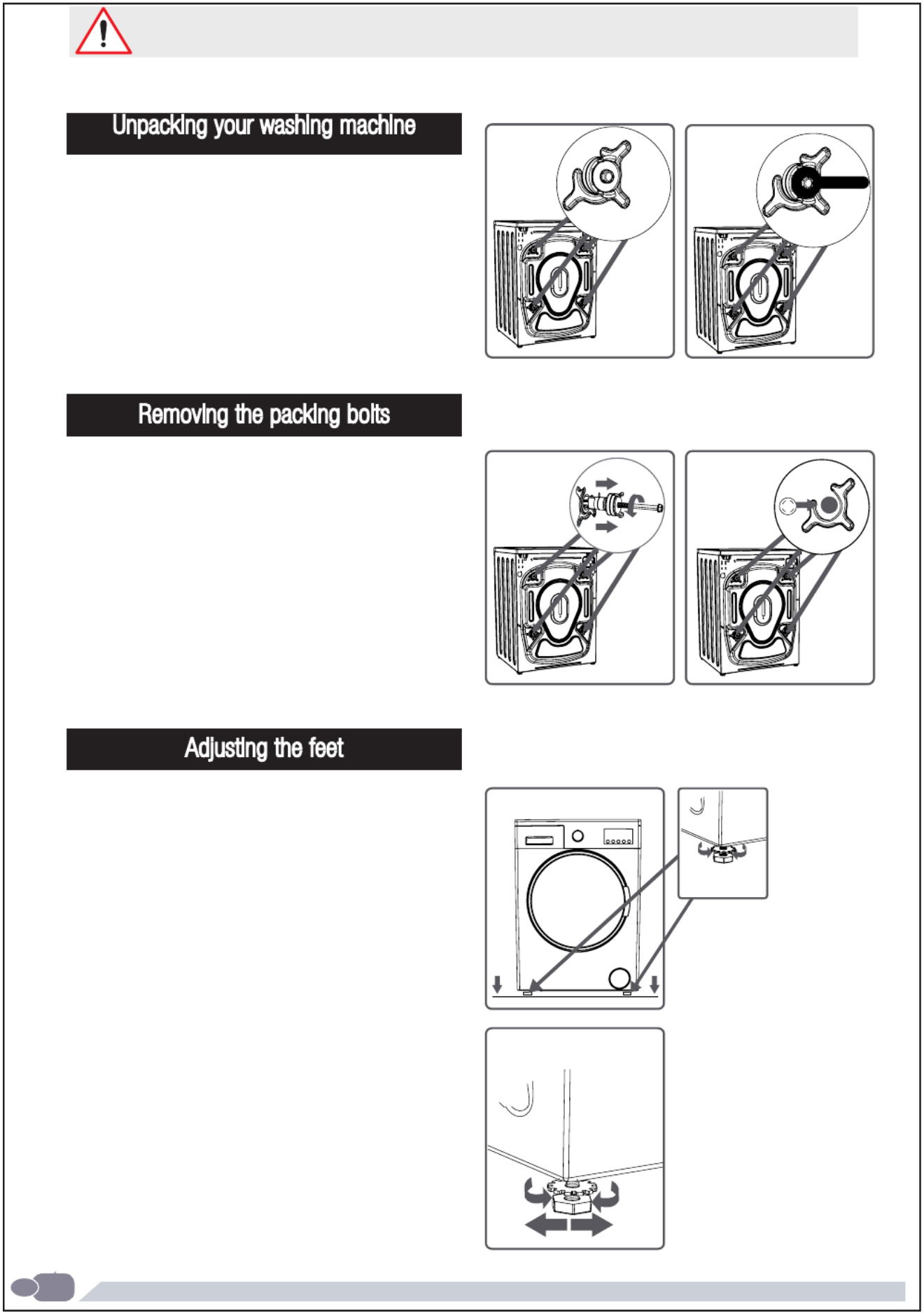 Unpacking your washing machine

Removing the packing bolts

Adjusting the feet