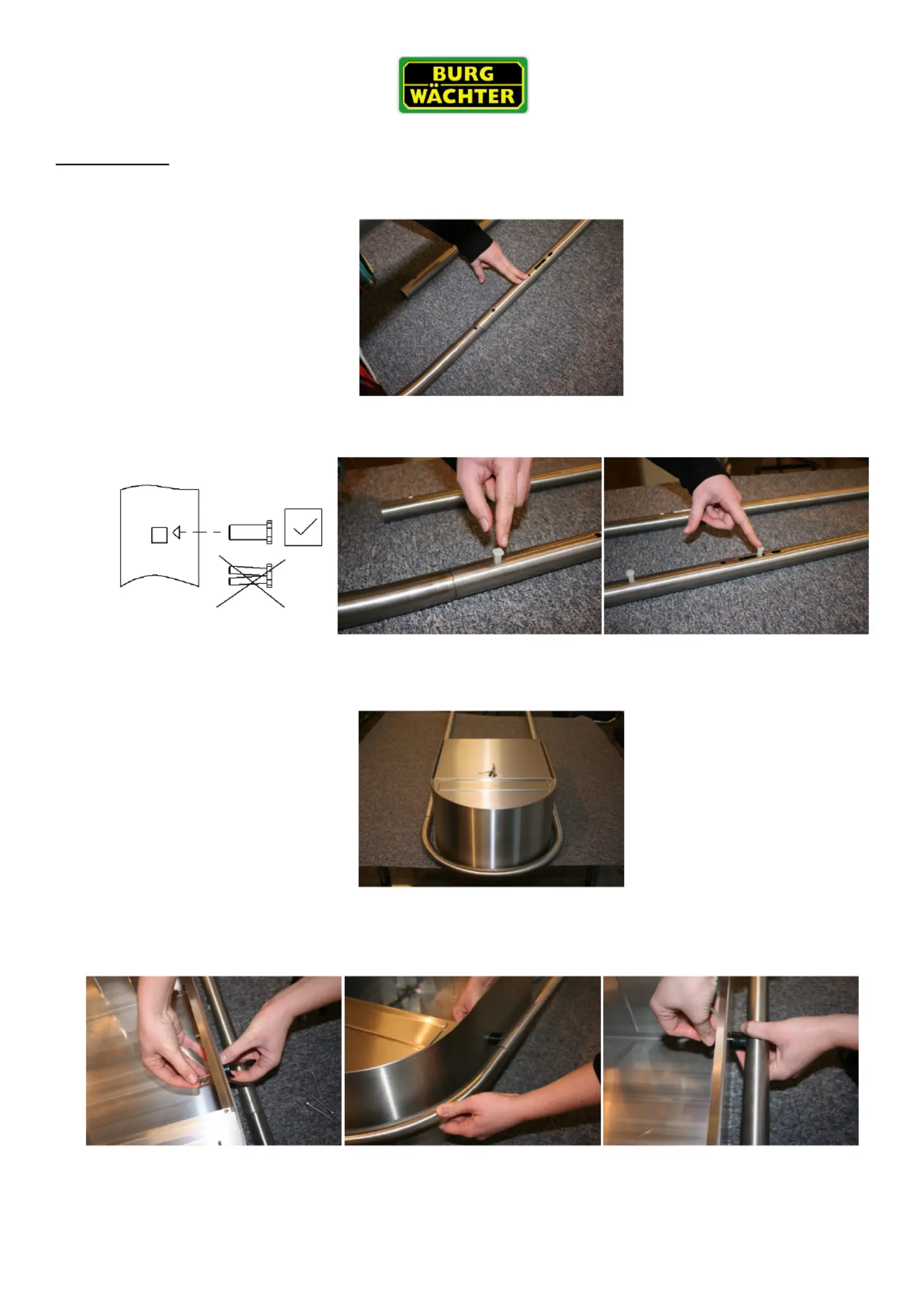 BURG
WÄCHTER