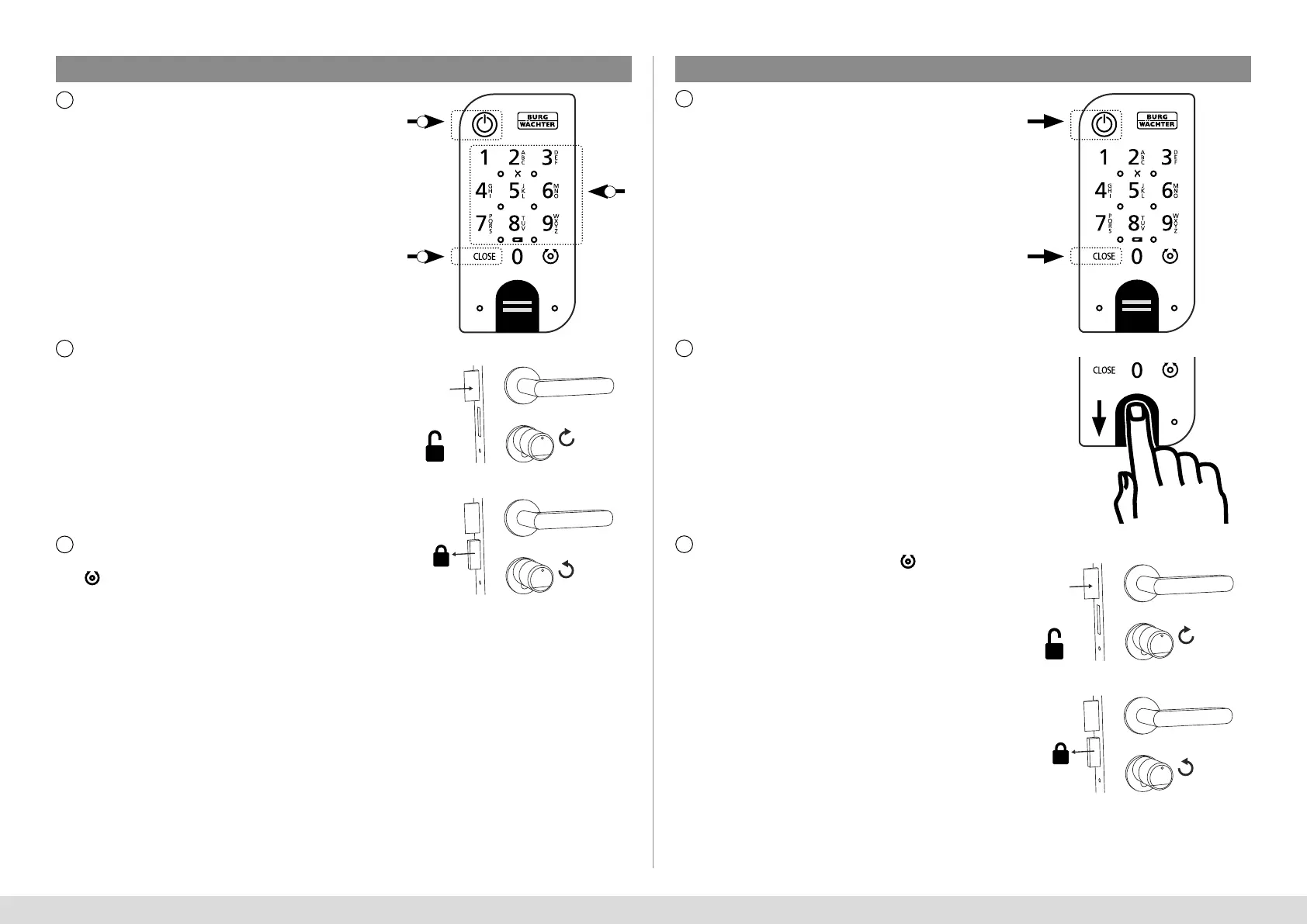 BURG WÄCHTER

1 2 ABC 3 DEF
4 GHI 5 JKL 6 MNO
7 PQRS 8 TUV 9 WXYZ
CLOSE 0

BURG WÄCHTER

1 2 ABC 3 DEF
4 GHI 5 JKL 6 MNO
7 PQRS 8 TUV 9 WXYZ
CLOSE 0

CLOSE 0