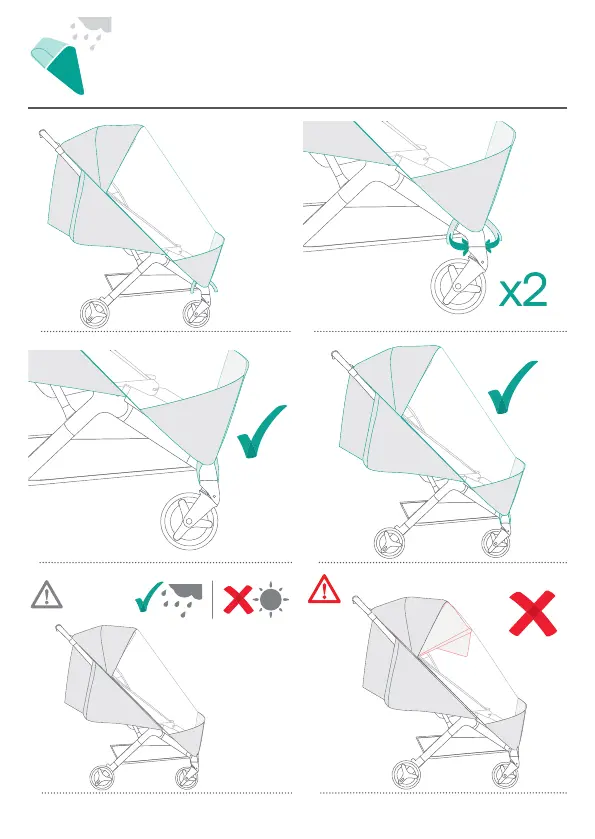 x2