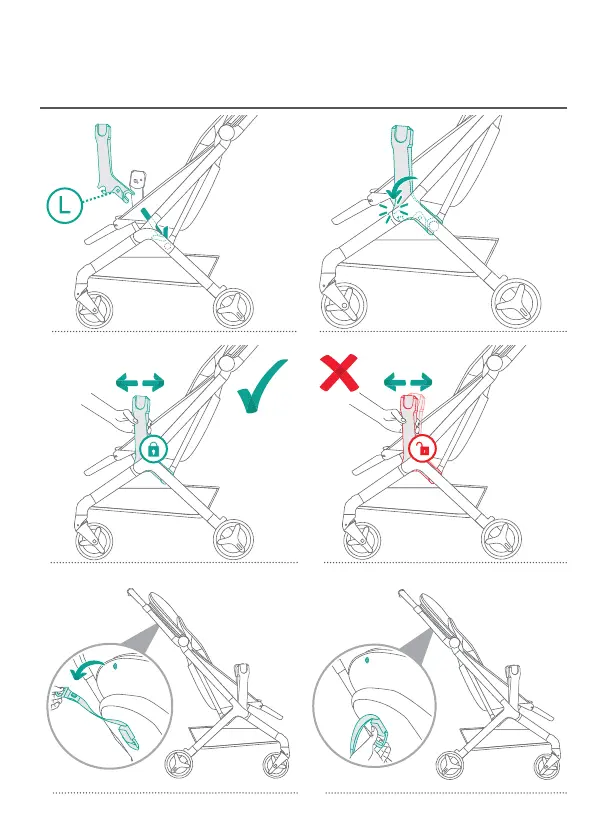 L