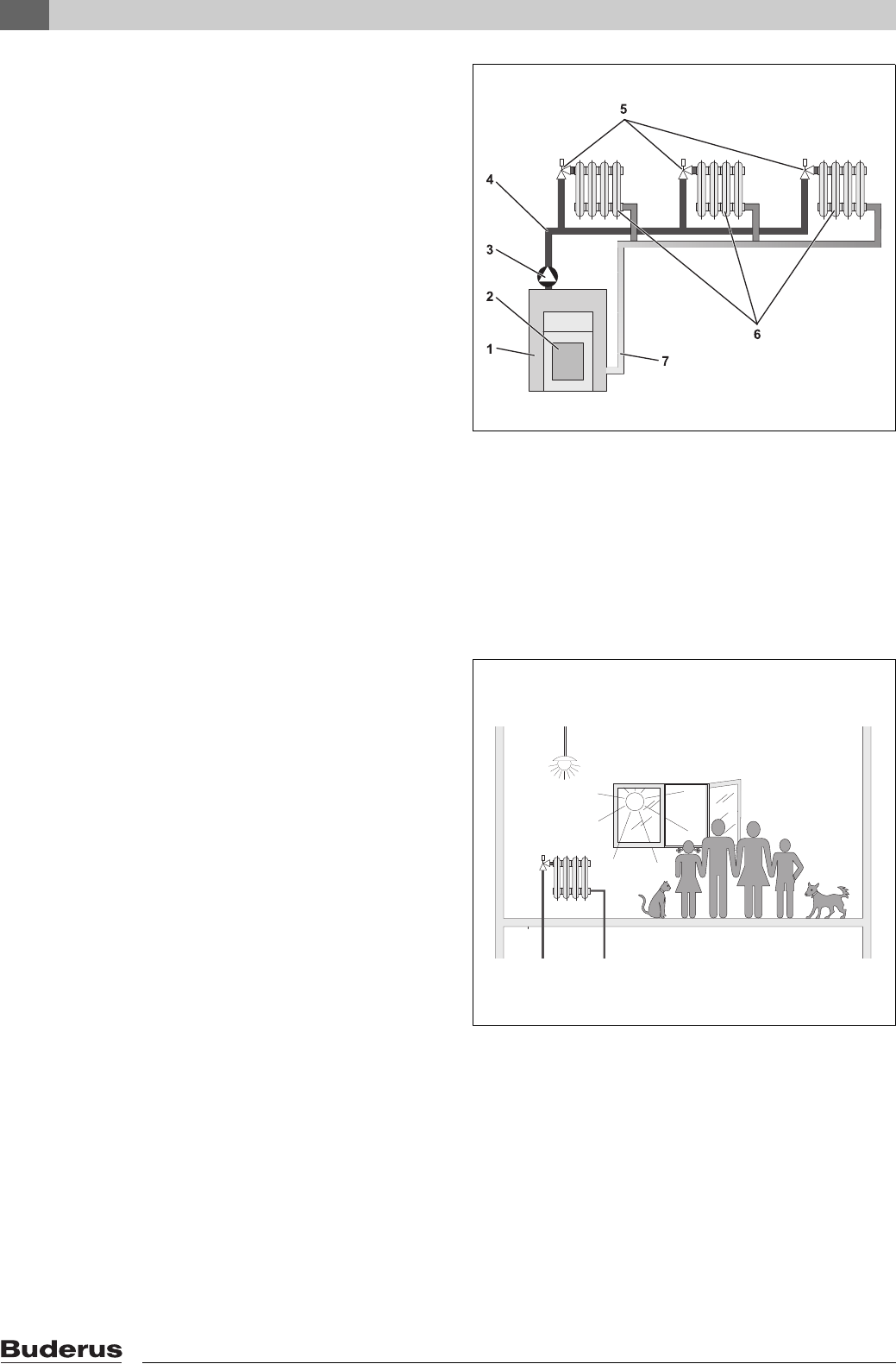 5

4

3

2

1

6

7

Buderus