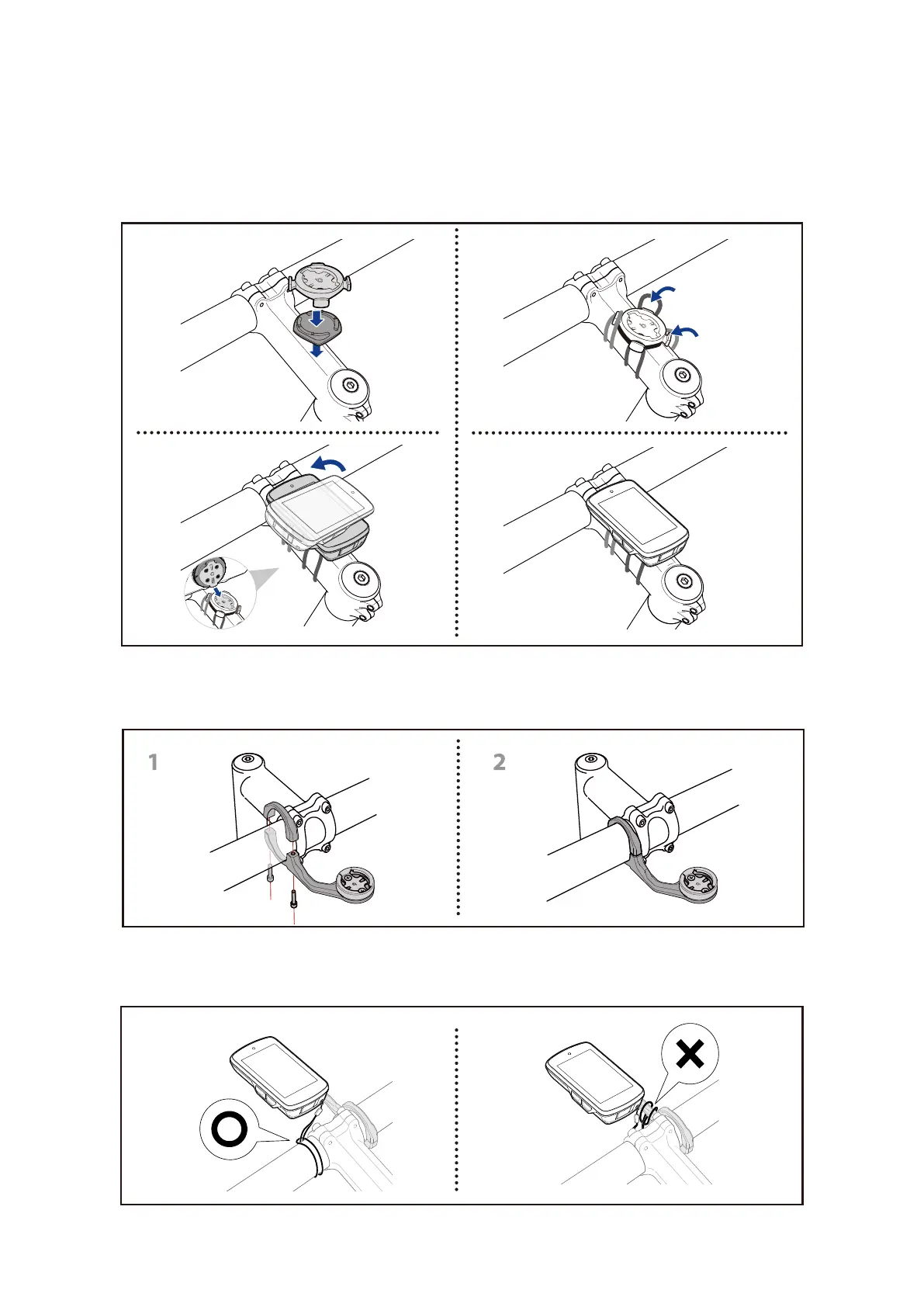 1

2