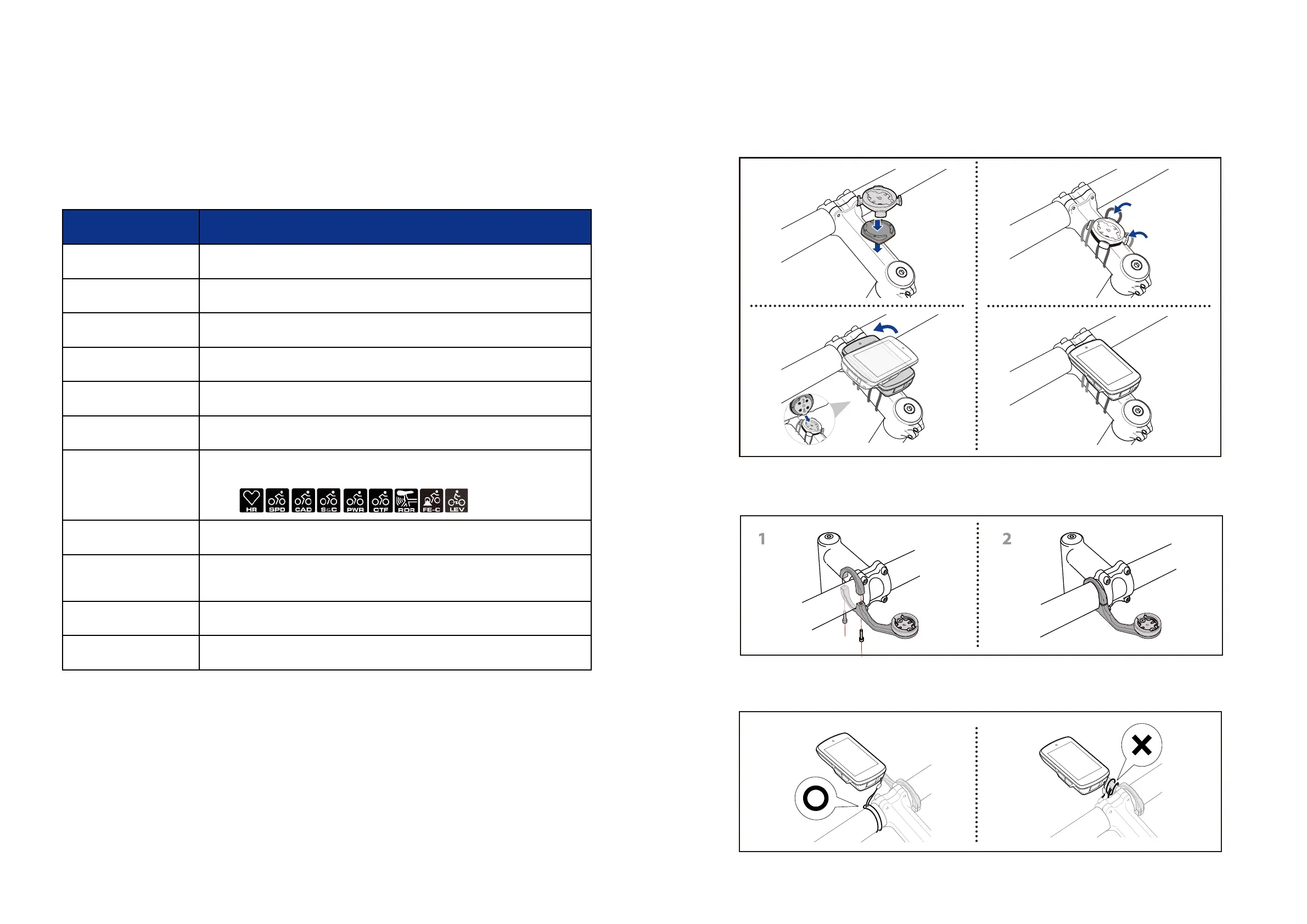 HR SPD CAD S&C PWR CTF RDR FE-C LEV

1

2