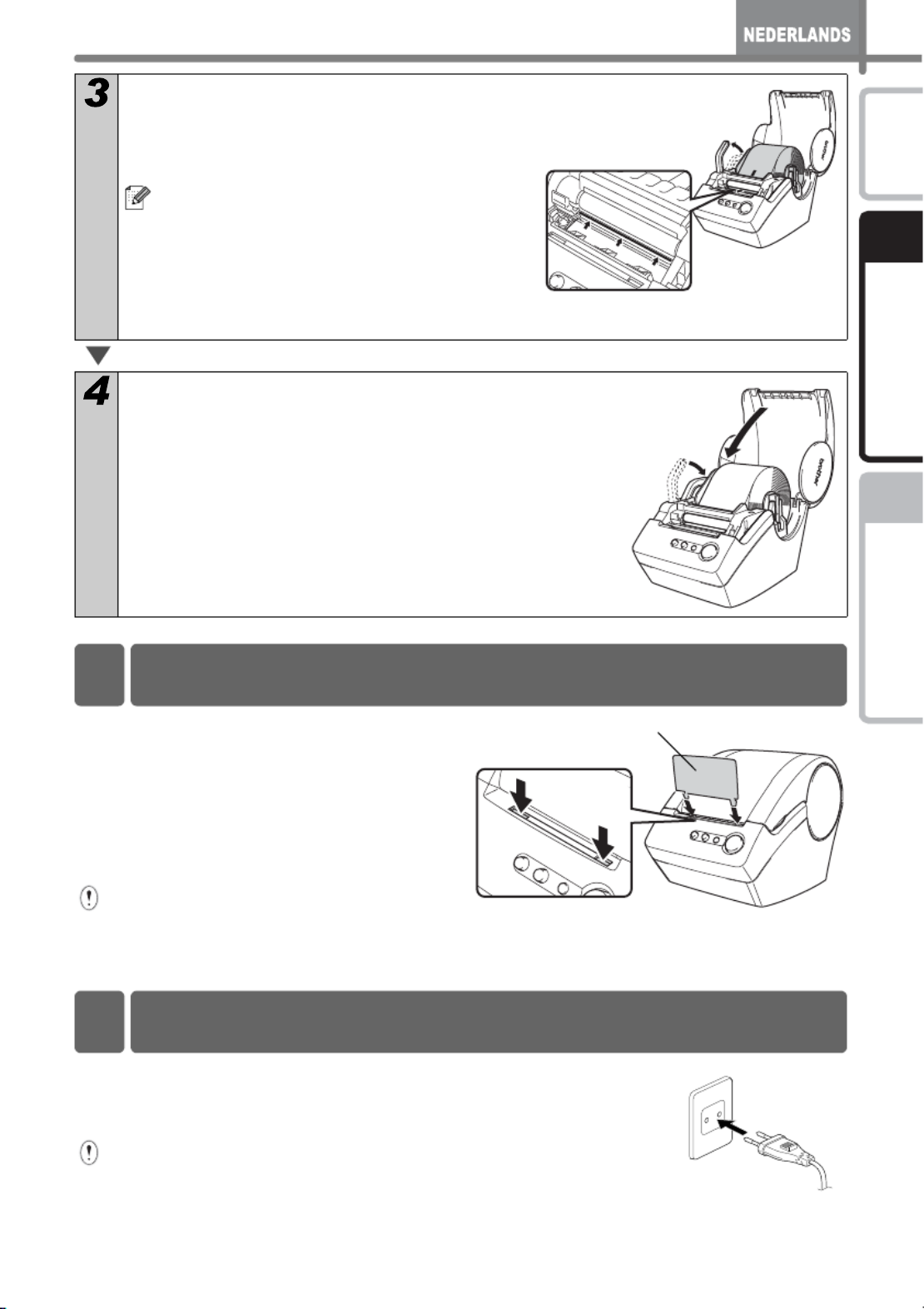 NEDERLANDS

3

4