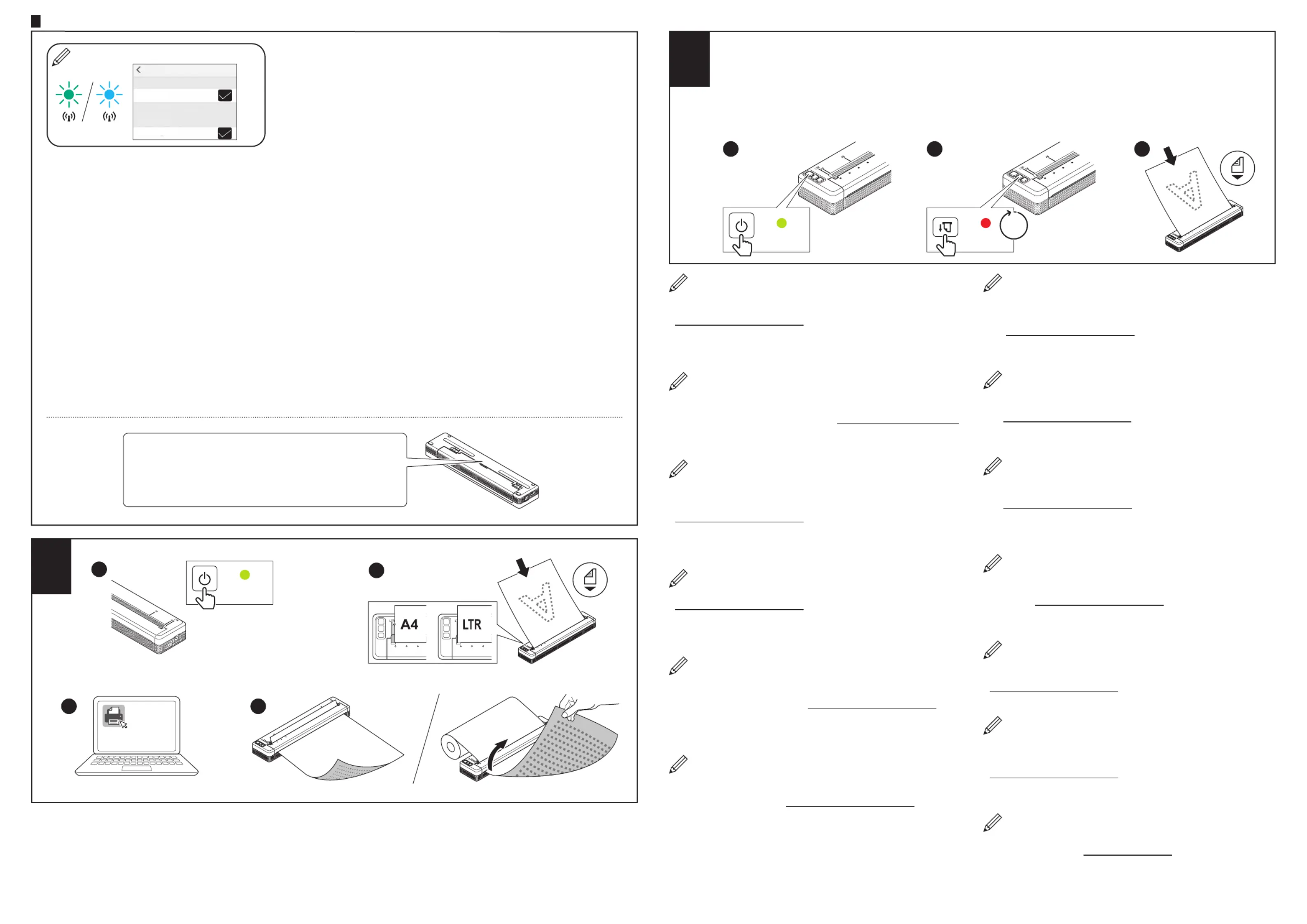 A4

LTR