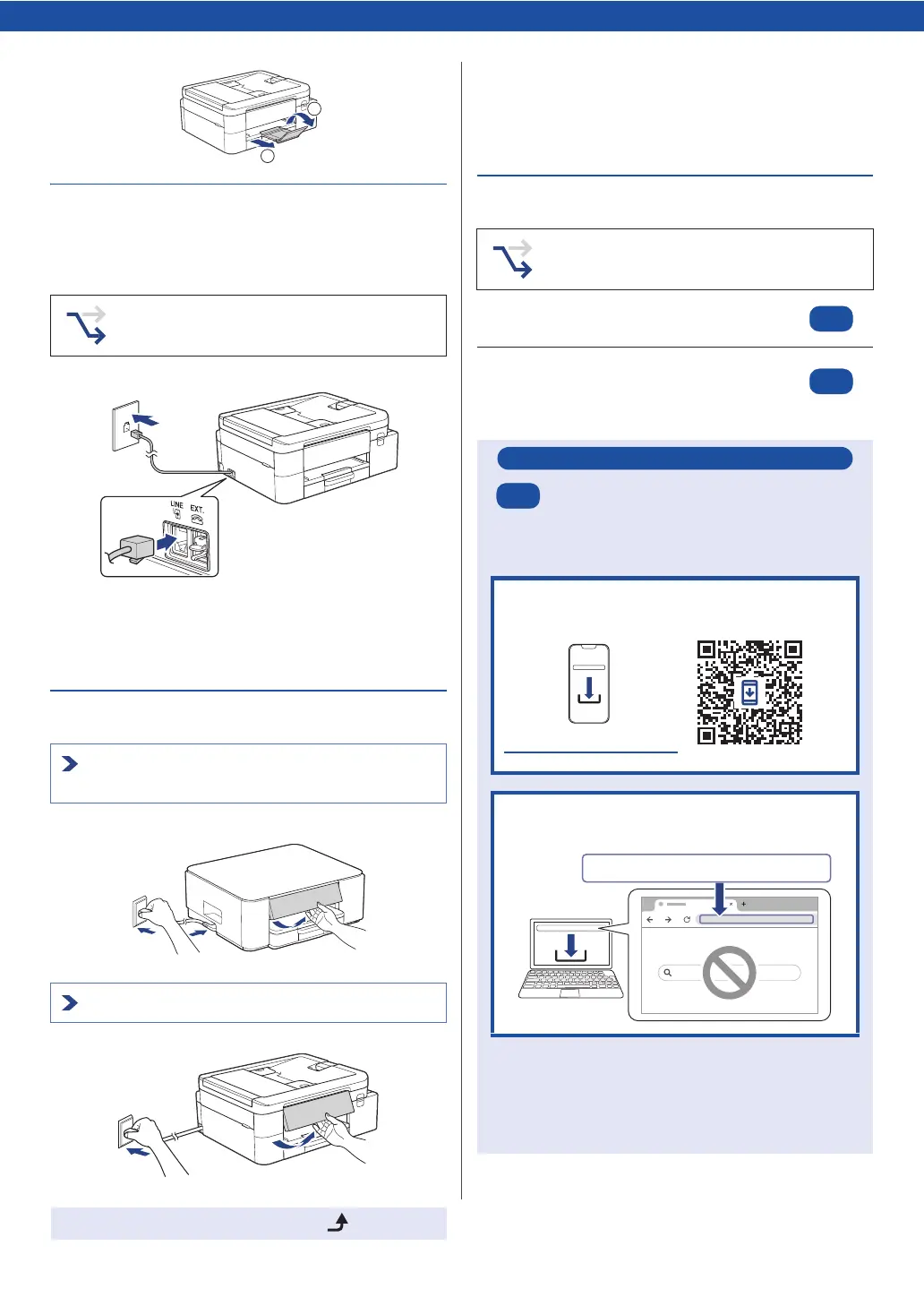 LINE

EXT.