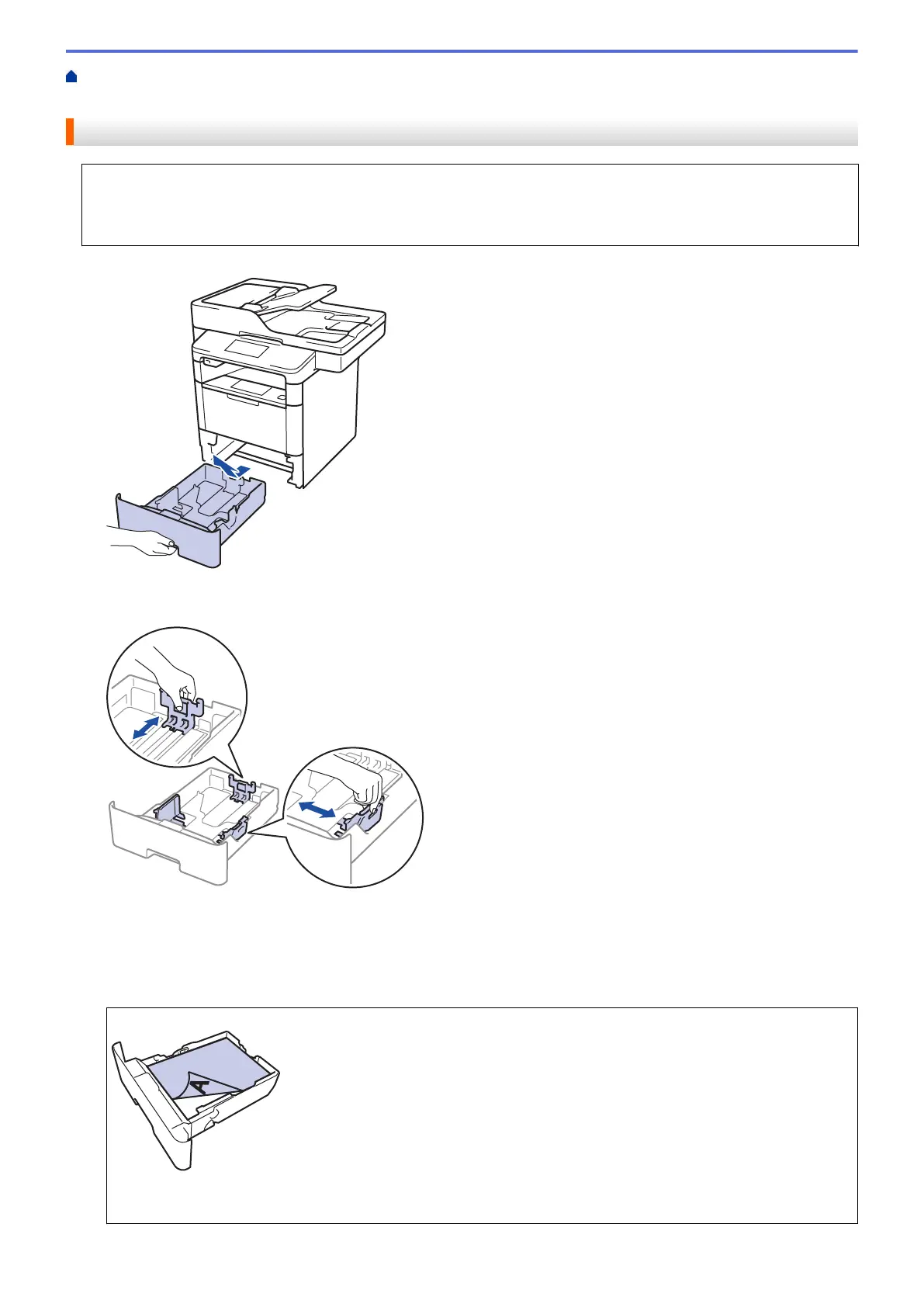 A