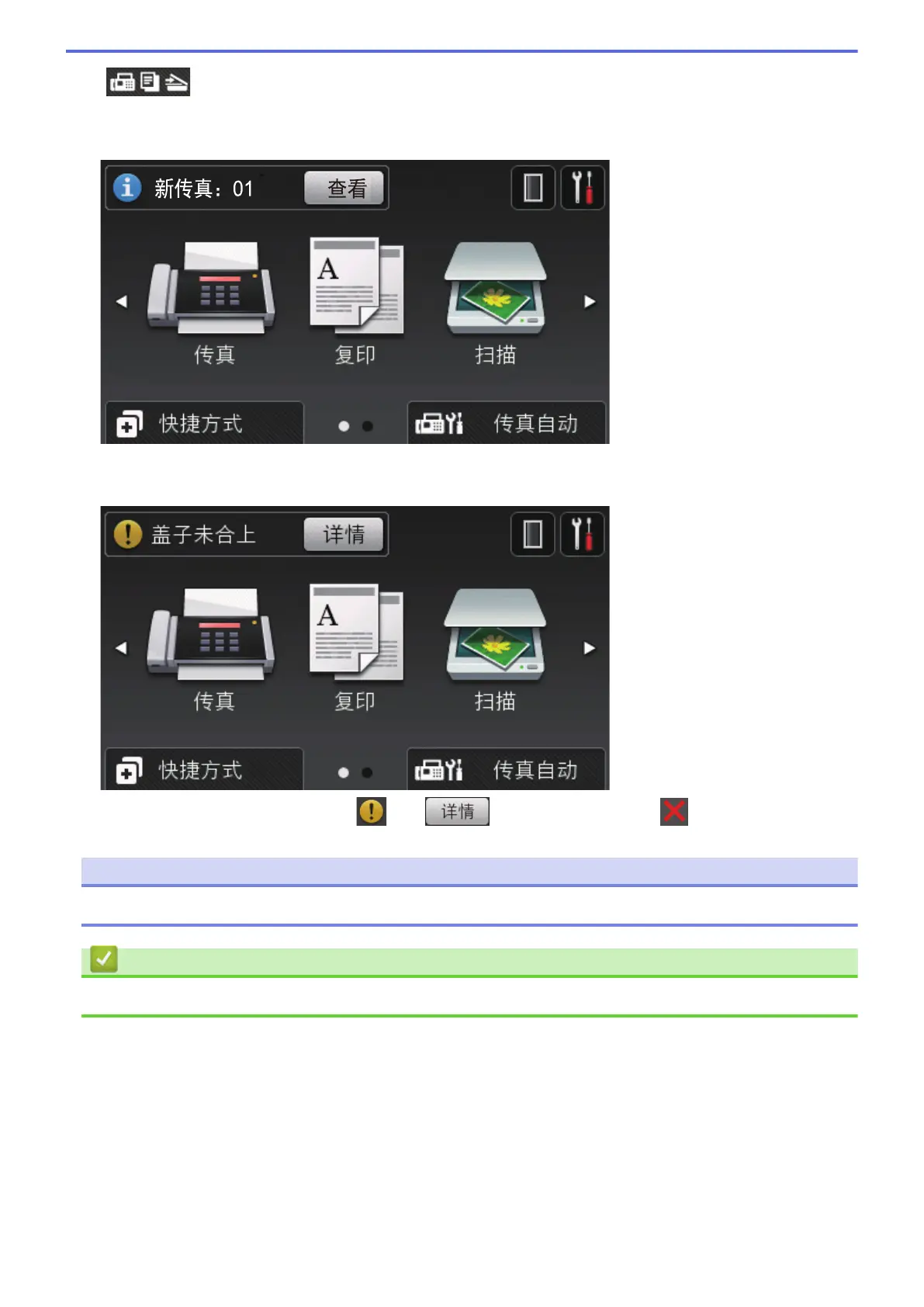 新传真：01
查看
A
传真
复印
扫描
快捷方式
传真自动

盖子未合上
详情
A
传真
复印
扫描
快捷方式
传真自动

详情