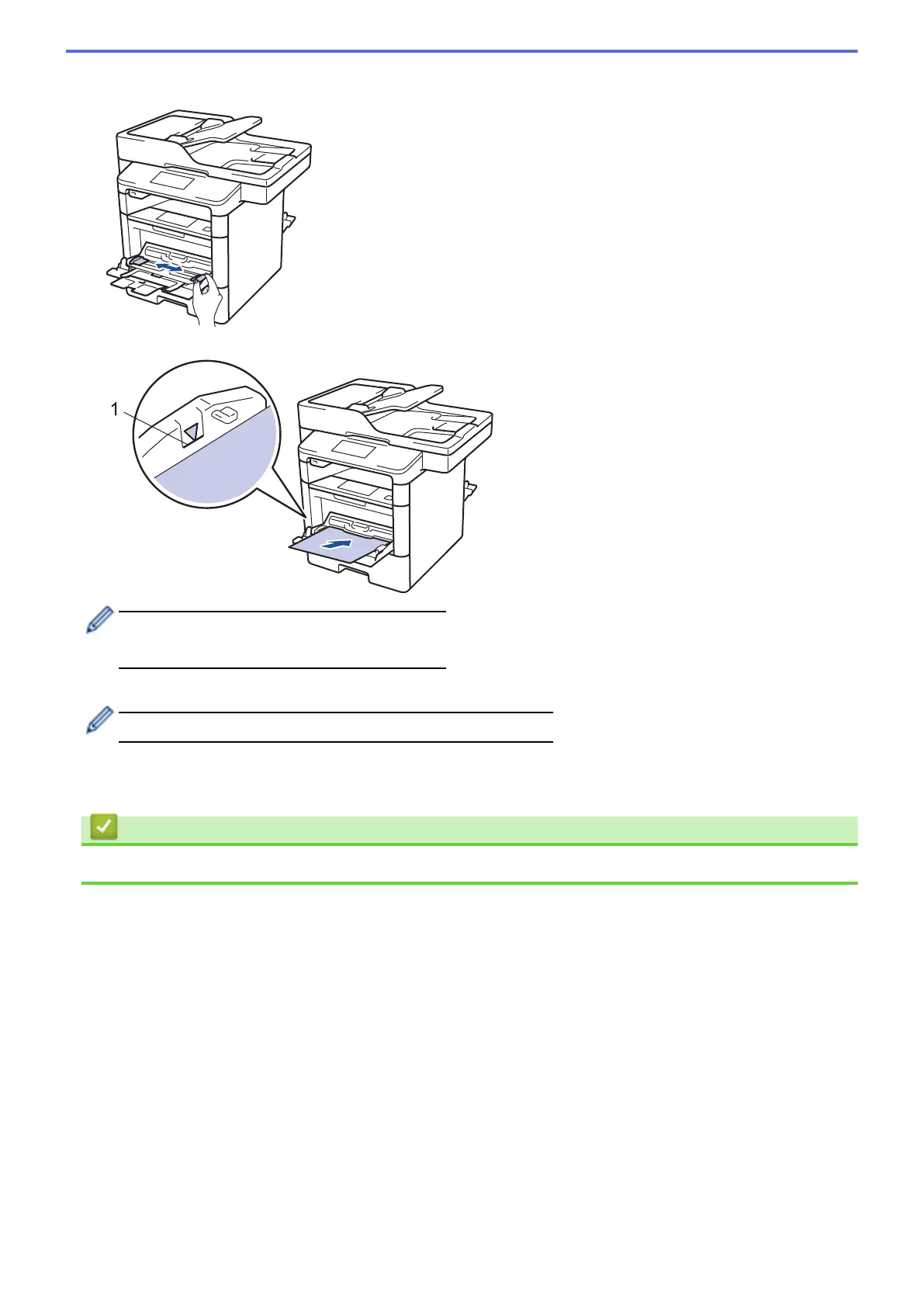 1