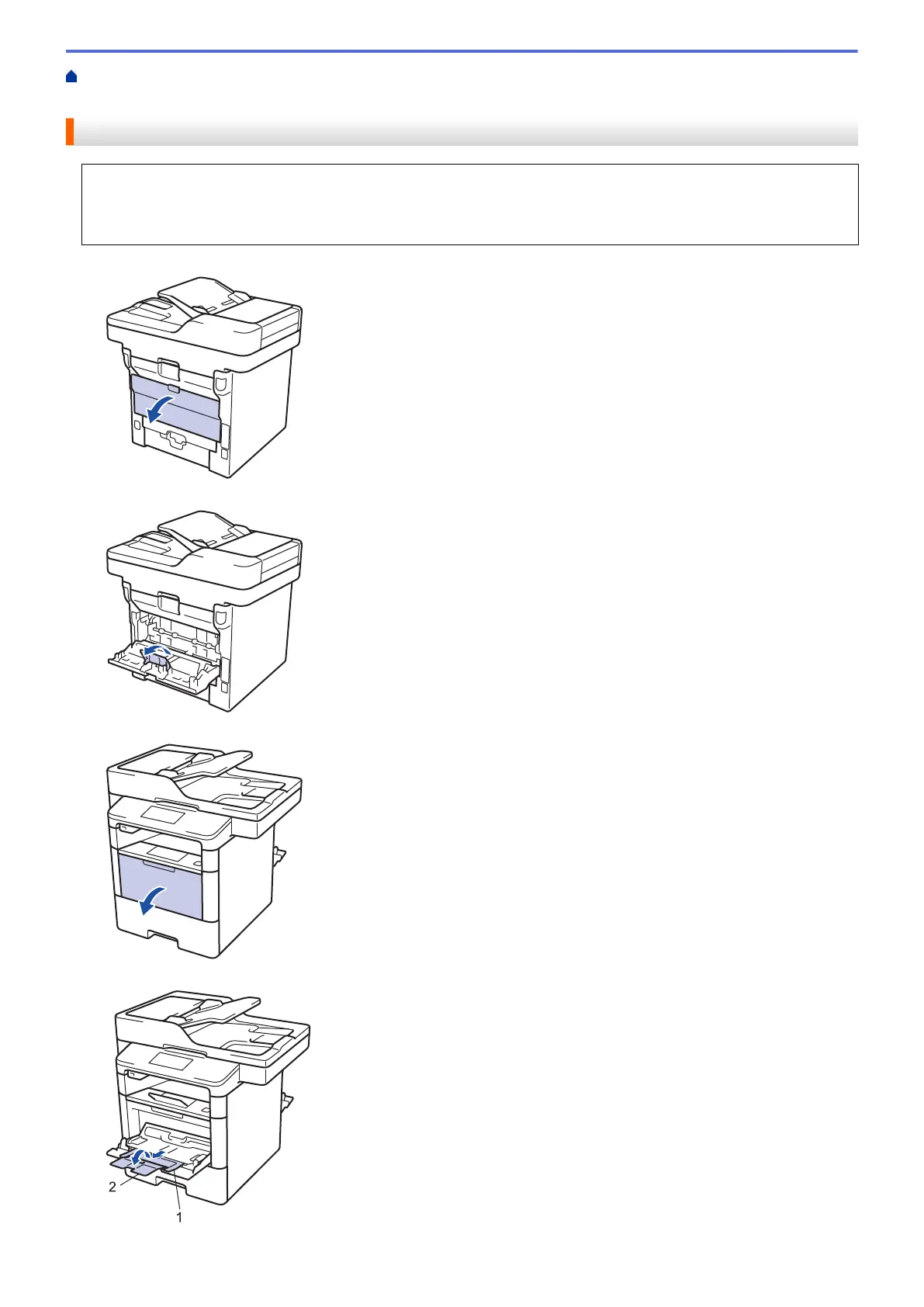 2

1