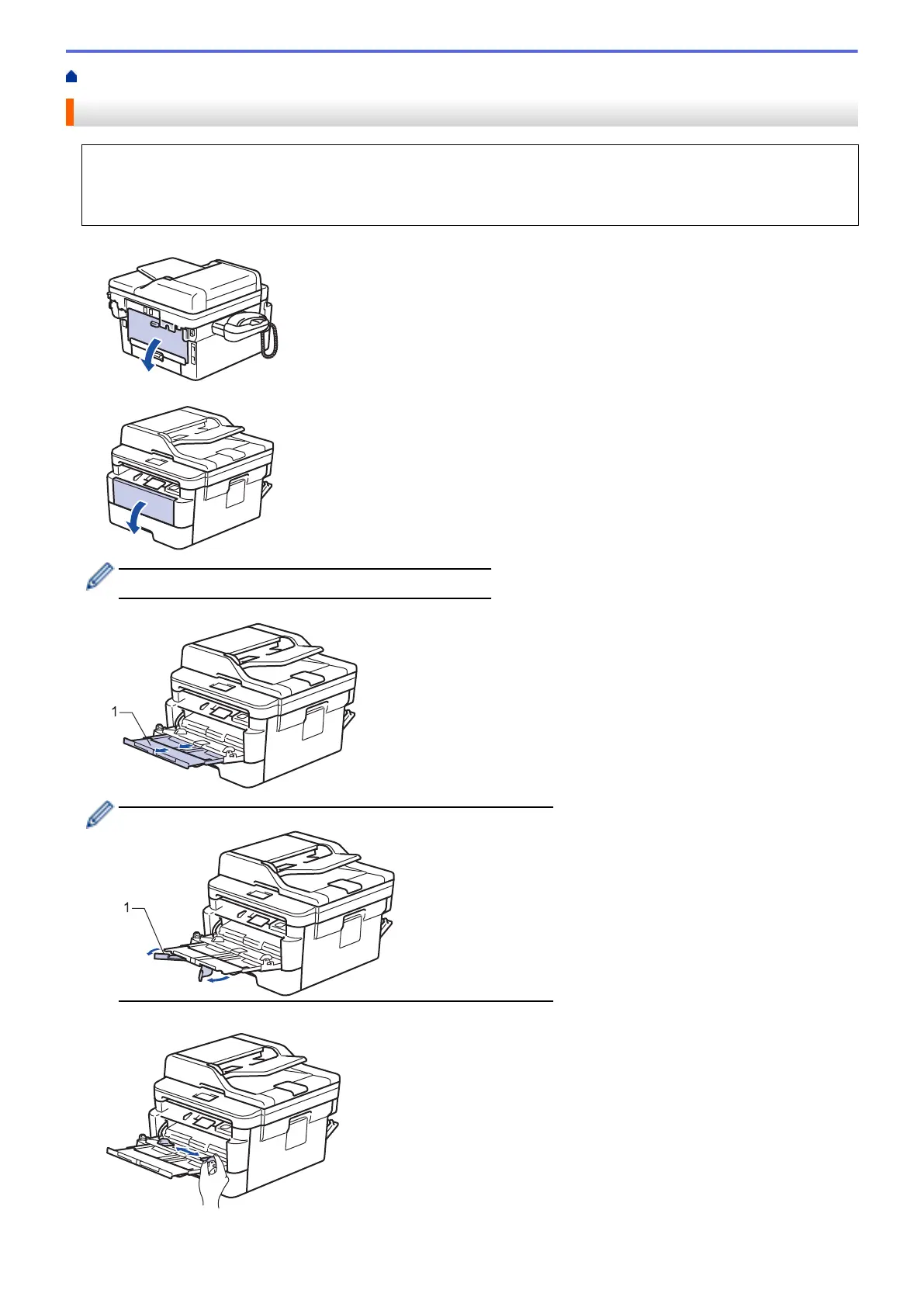 1

1