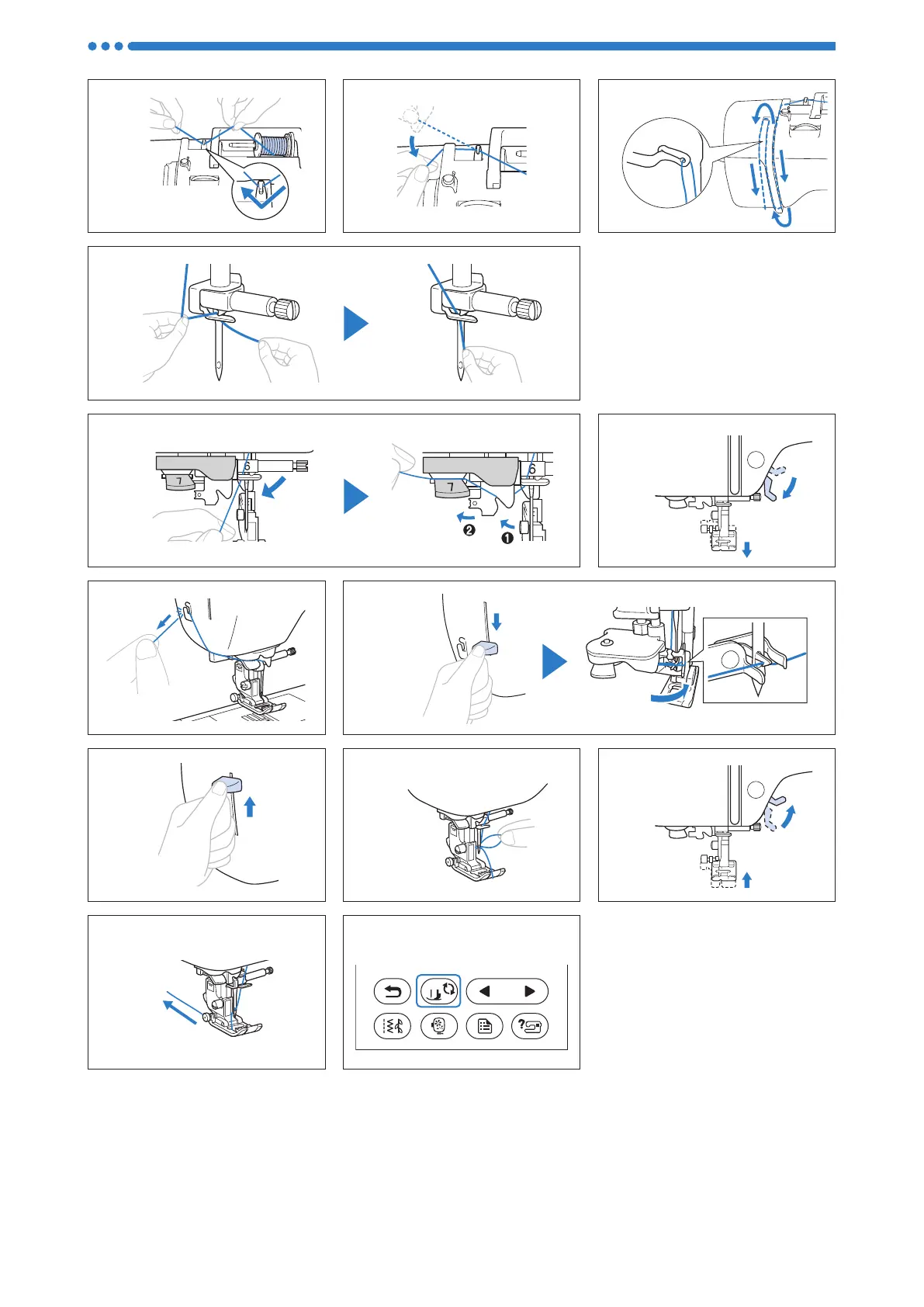 7

6

7

6

❷

❶